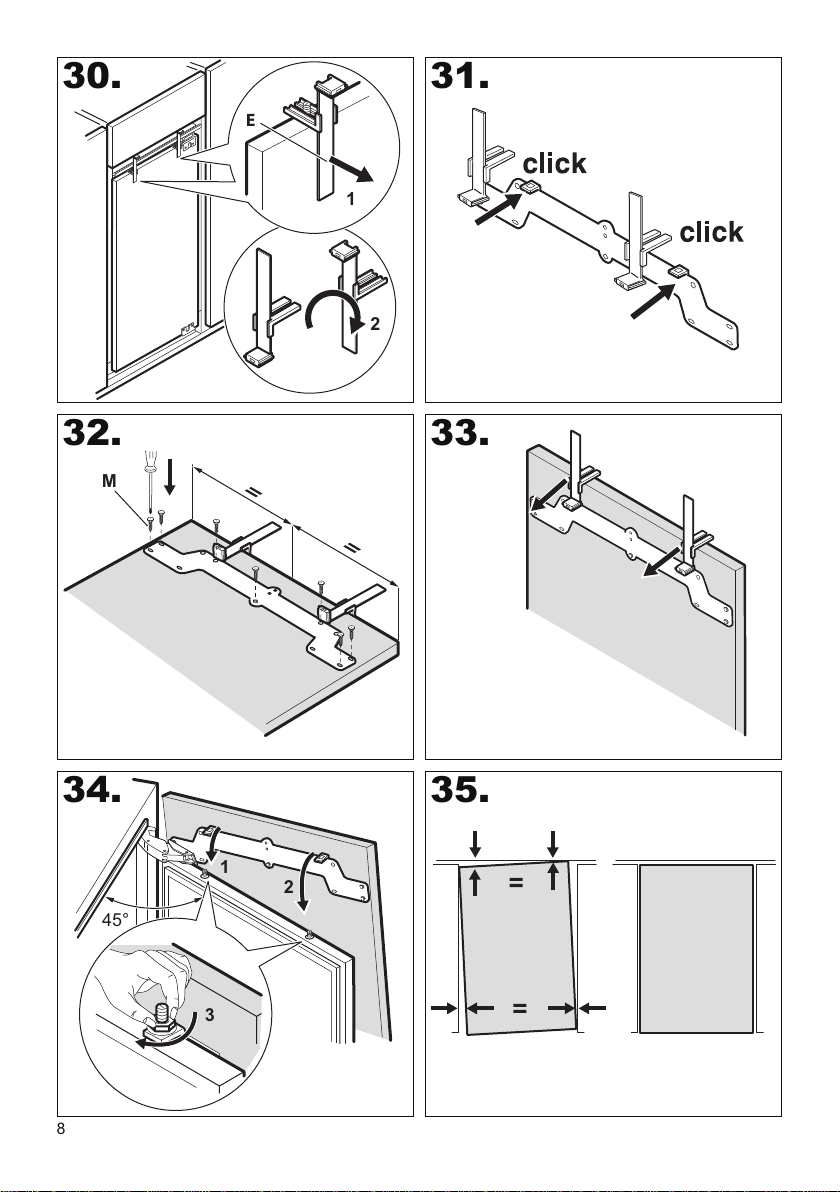 30.
E
1
2

31.
click
click

32.
M
=
=

33.

34.
1
2
45°
3

35.
=
=

8