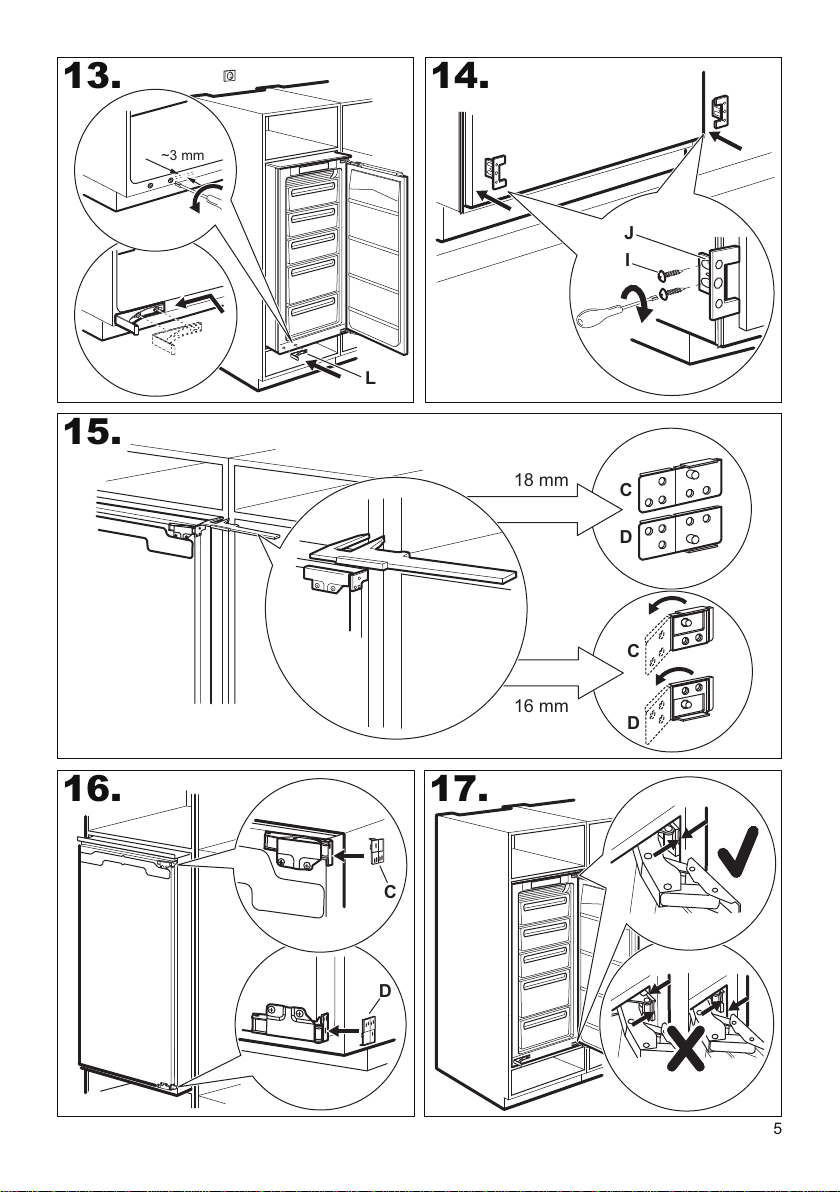 13.

~3 mm

L

14.

J

I

15.

18 mm

C

D

C

16 mm

D

16.

C

D

17.

5