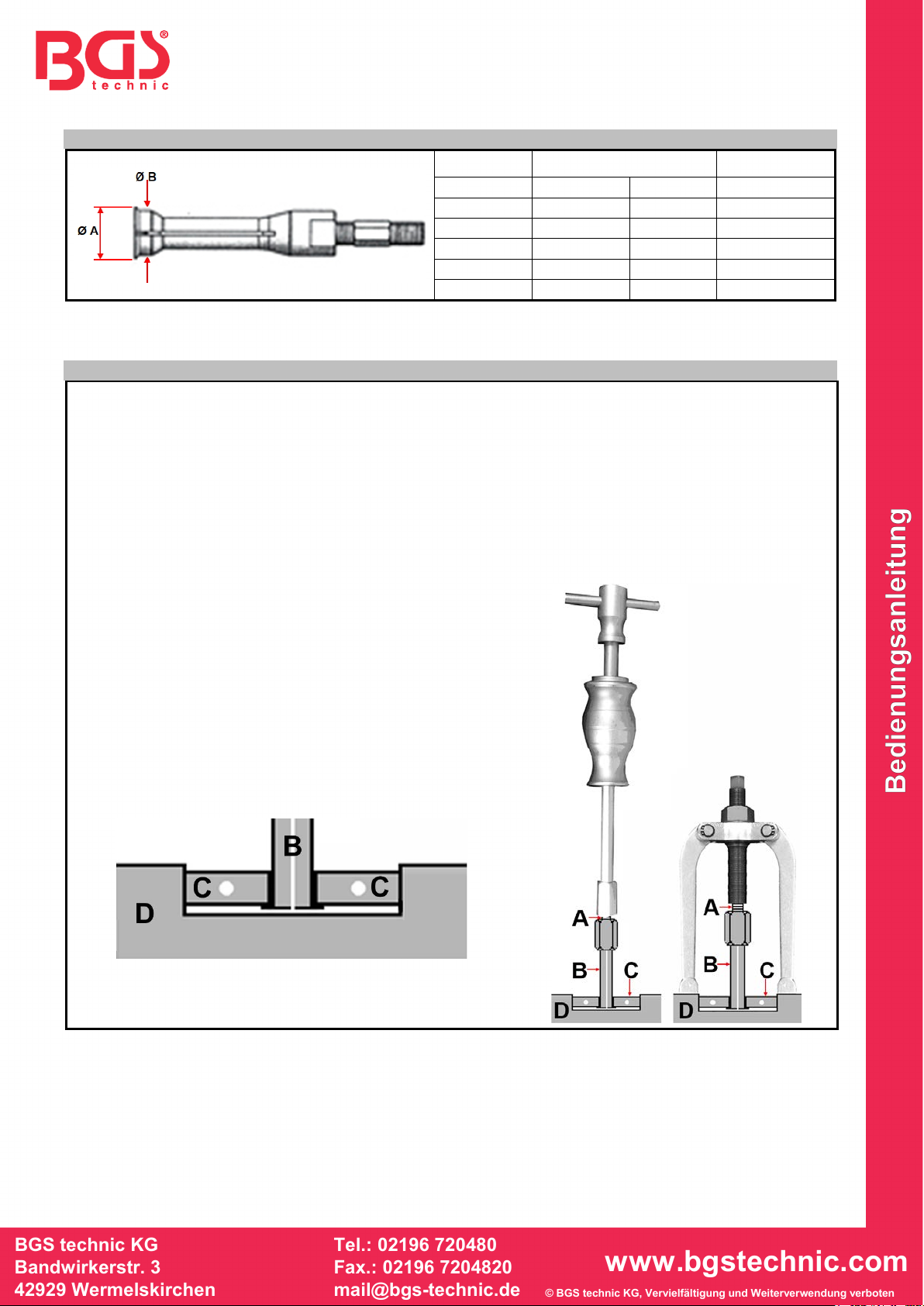 BGS® technic

Ø B

Ø A

B

C

C

D

A

B

C

D

A

B

C

D

Bedienungsanleitung

BGS technic KG
Bandwirkerstr. 3
42929 Wermelskirchen

Tel.: 02196 720480
Fax.: 02196 7204820
mail@bgs-technic.de

www.bgstechnic.com

© BGS technic KG, Vervielfältigung und Weiterverwendung verboten