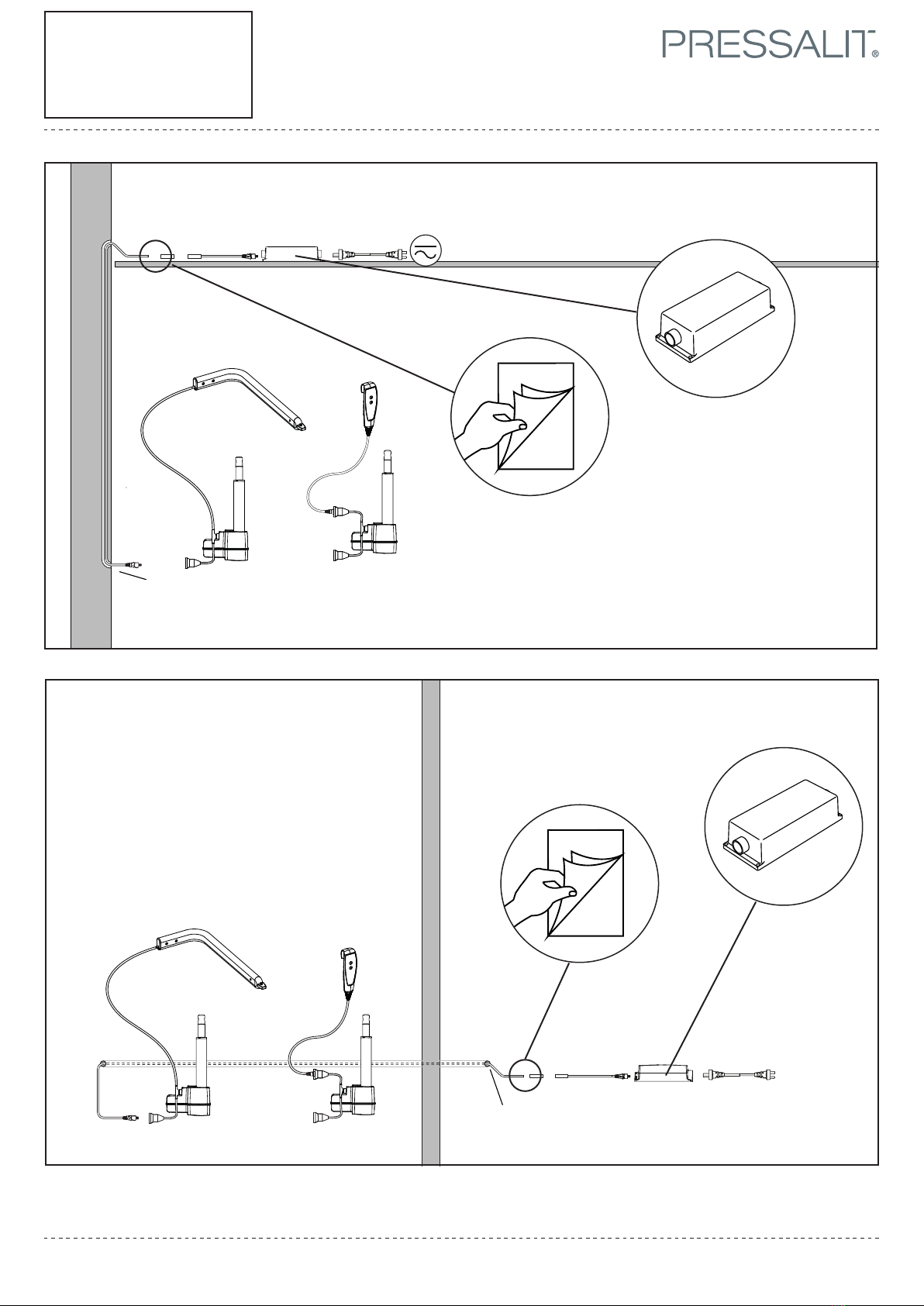 PRESSALIT®