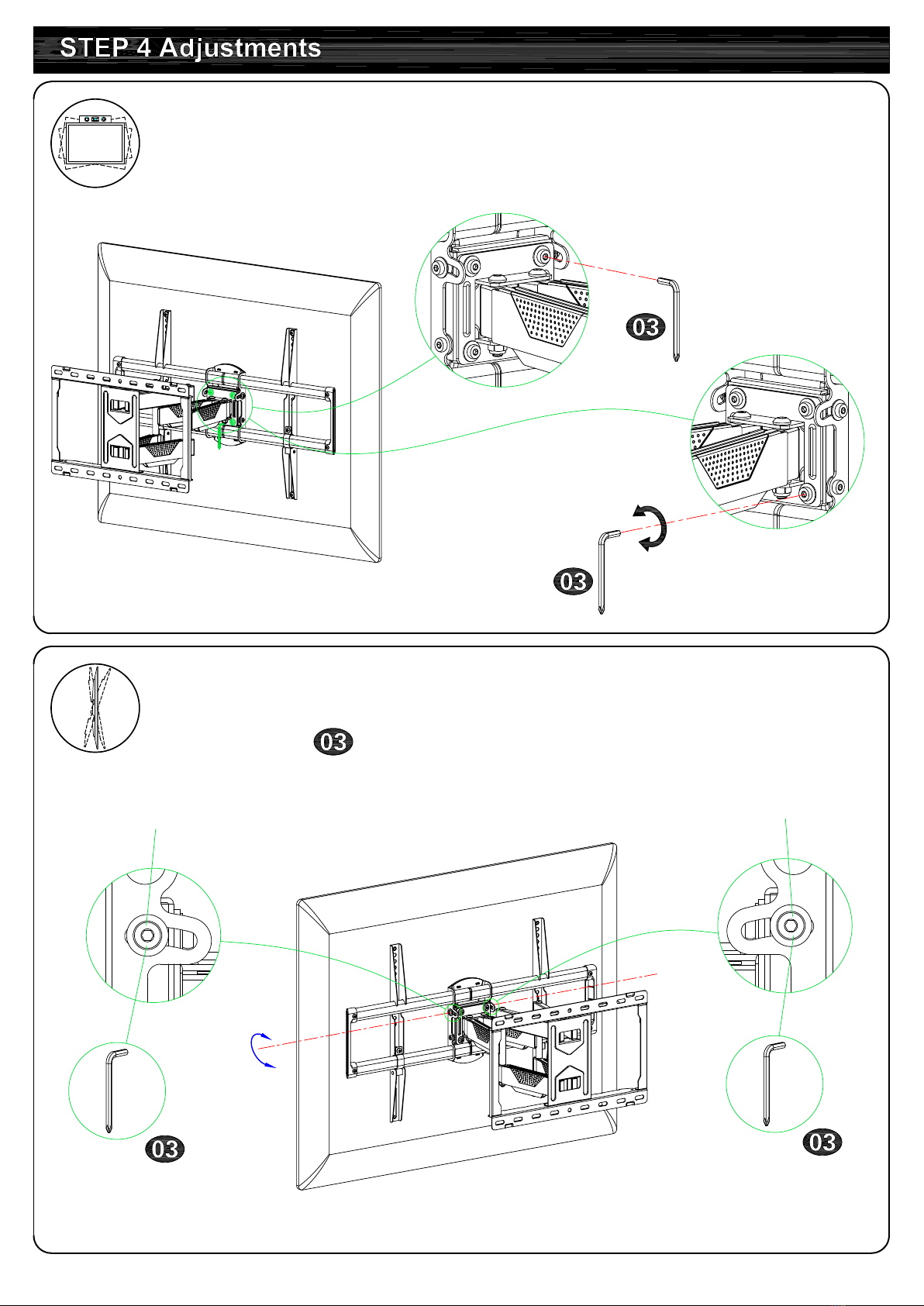 STEP 4 Adjustments

03

03

03

03

03