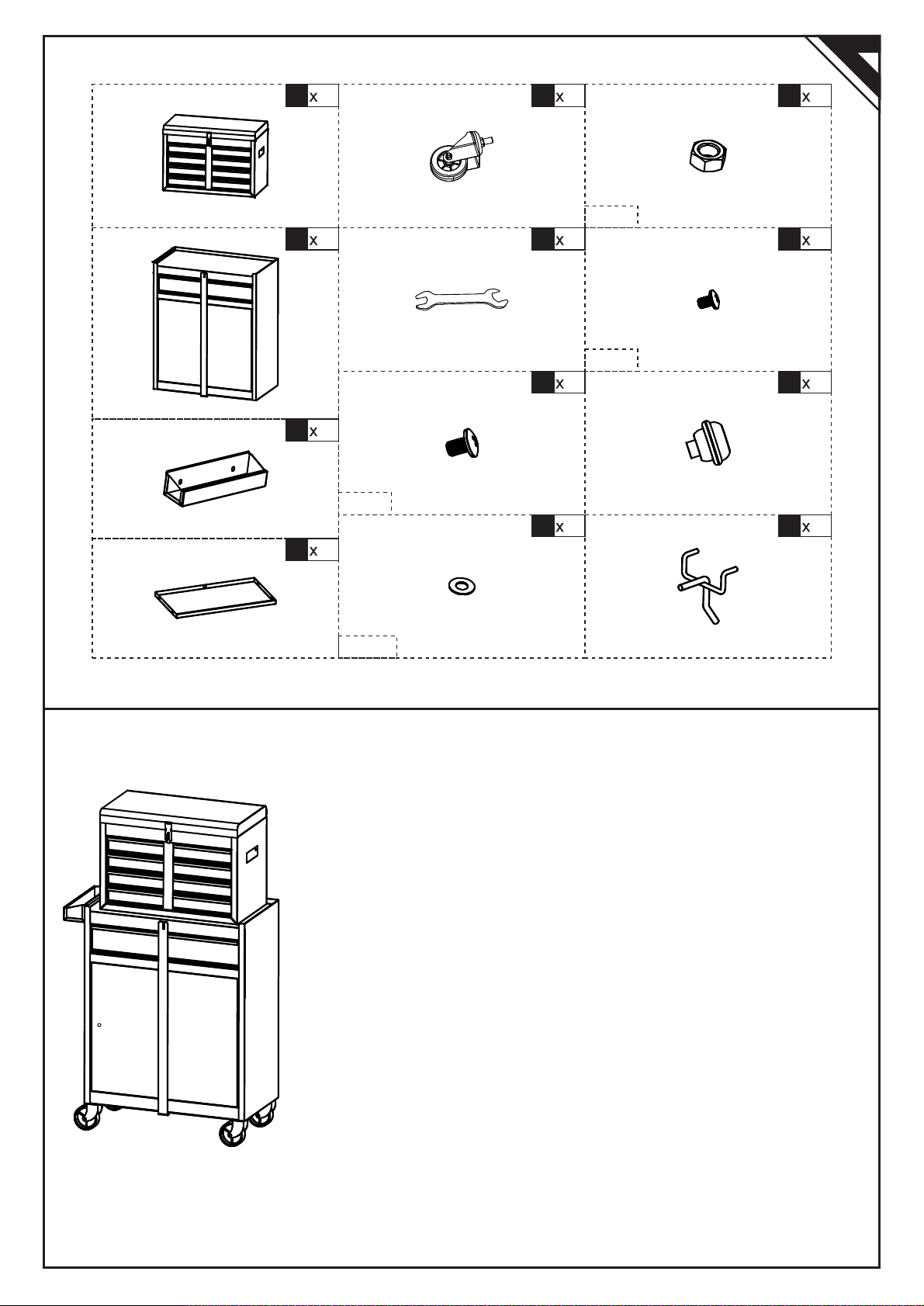 x

x

x

x

x

x

x

x

x

x

x

x