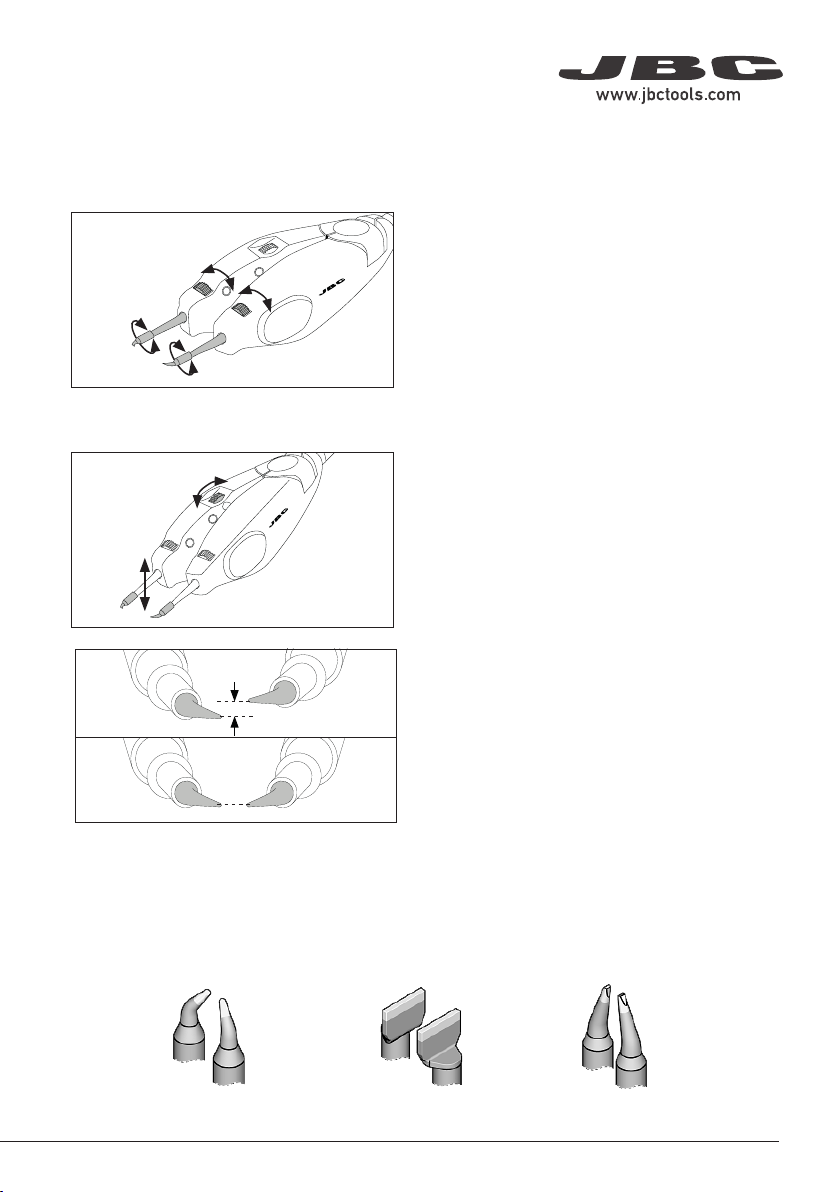 JBC
www.jbctools.com

JBC

JBC