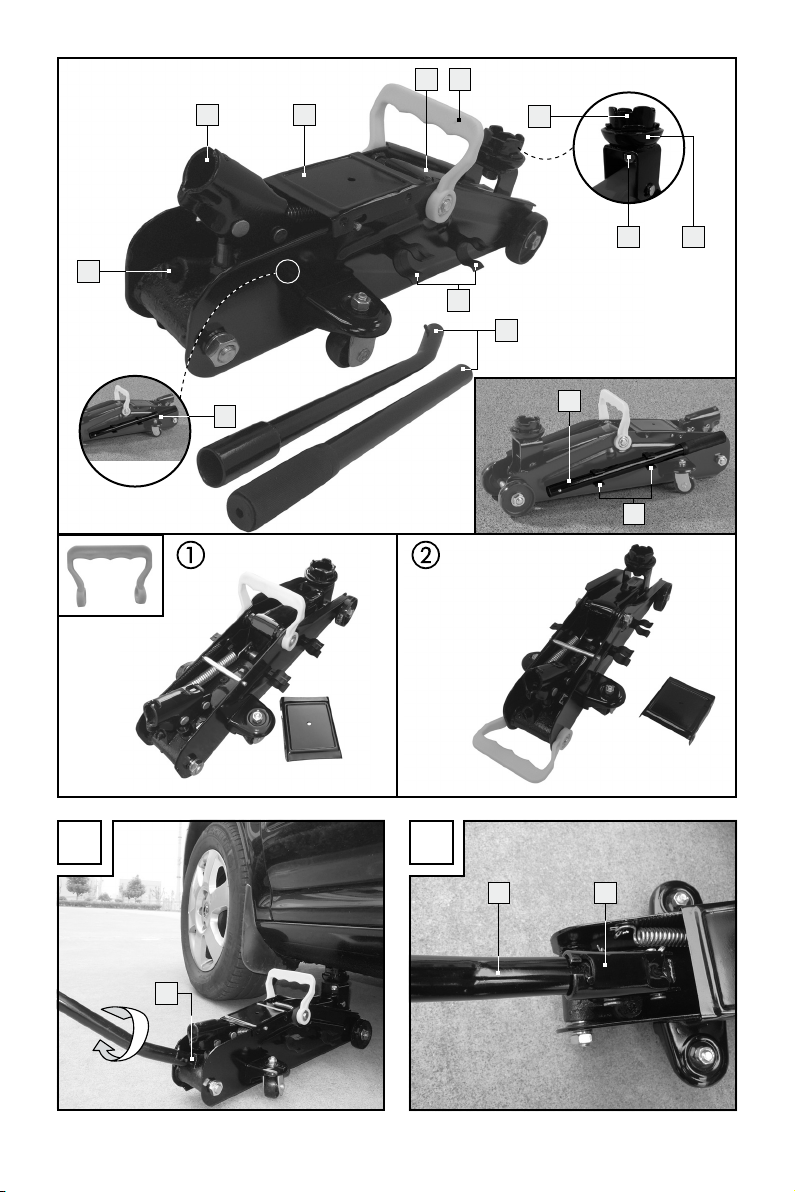 ①

②