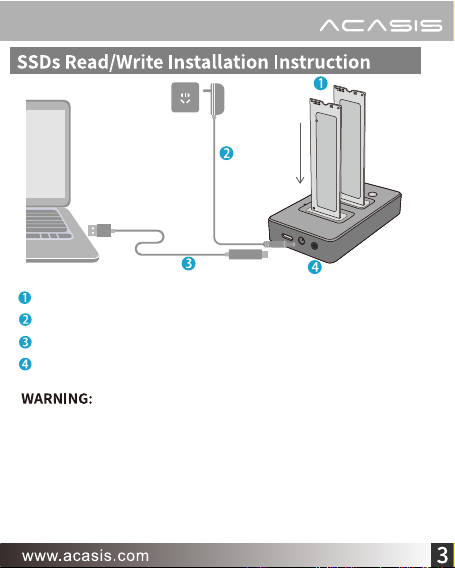 ACASIS

SSDs Read/Write Installation Instruction

1

2

3

4

1

2

3

4

WARNING:

www.acasis.com

3