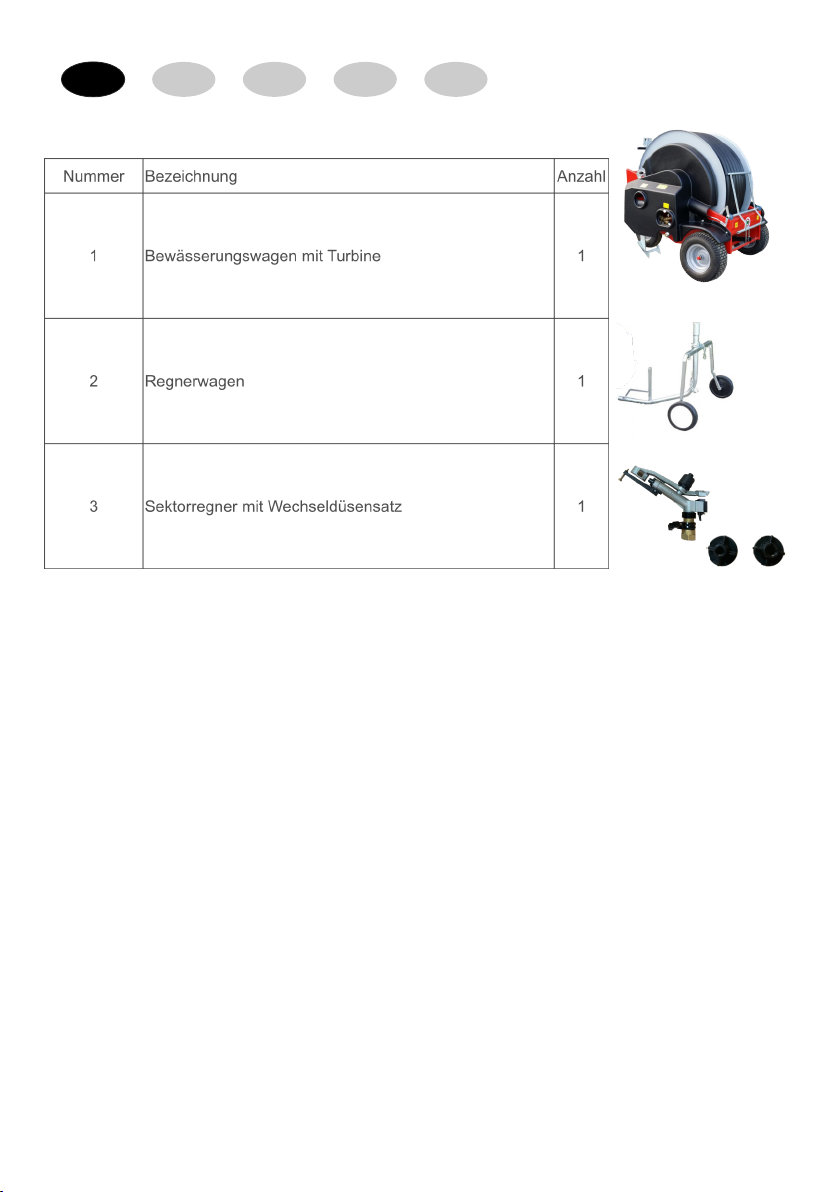 | Nummer | Bezeichnung | Anzahl |
|---|---|---|
| 1 | Bewässerungswagen mit Turbine | 1 |
| 2 | Regnerwagen | 1 |
| 3 | Sektorregner mit Wechseldüsensatz | 1 |