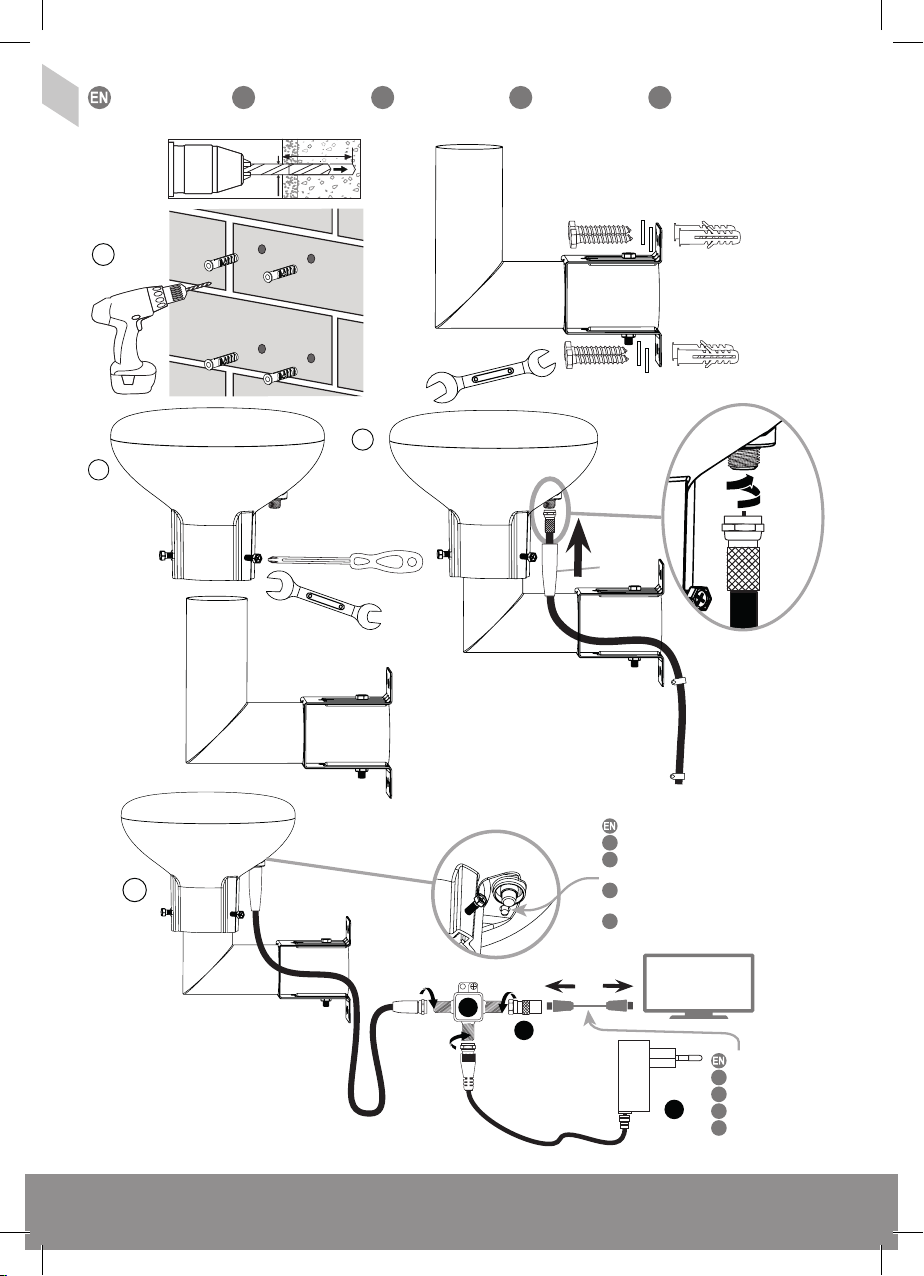 EN

EN

EN