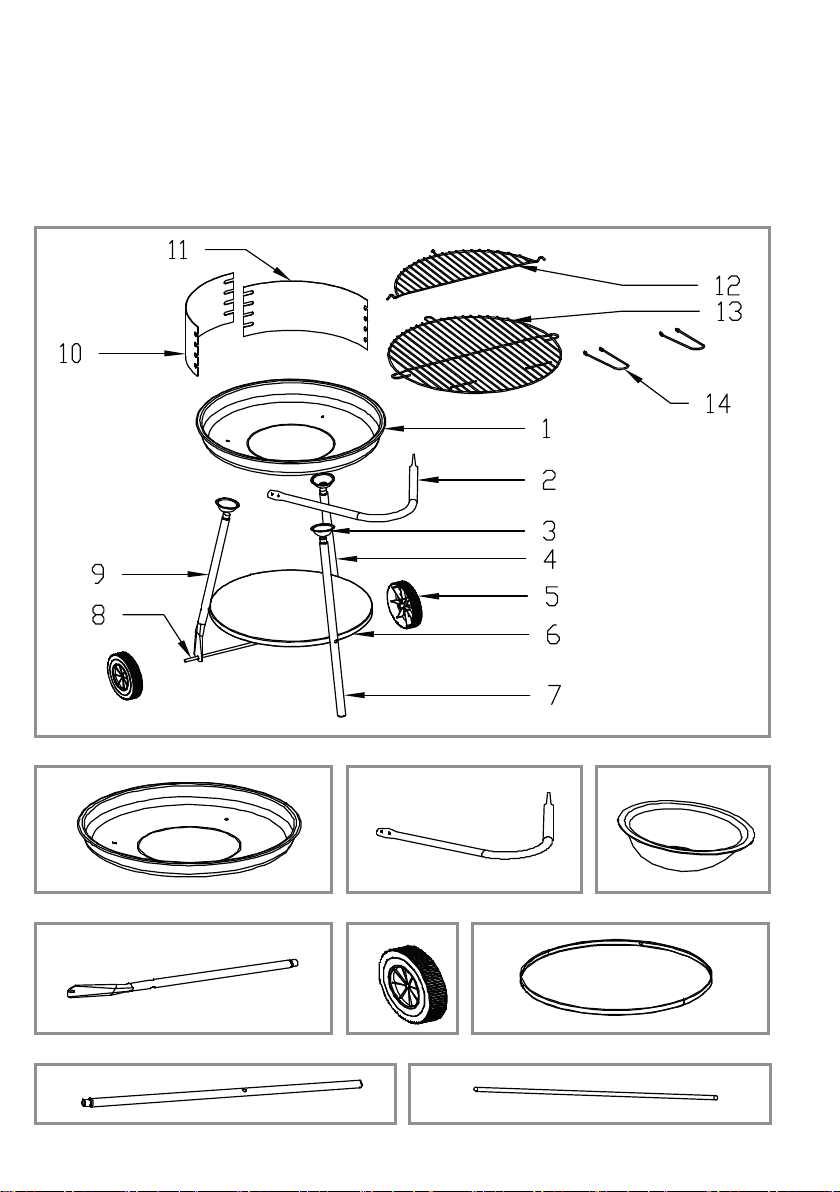 11
12
13
10
14
1
2
3
4
9
5
8
6
7