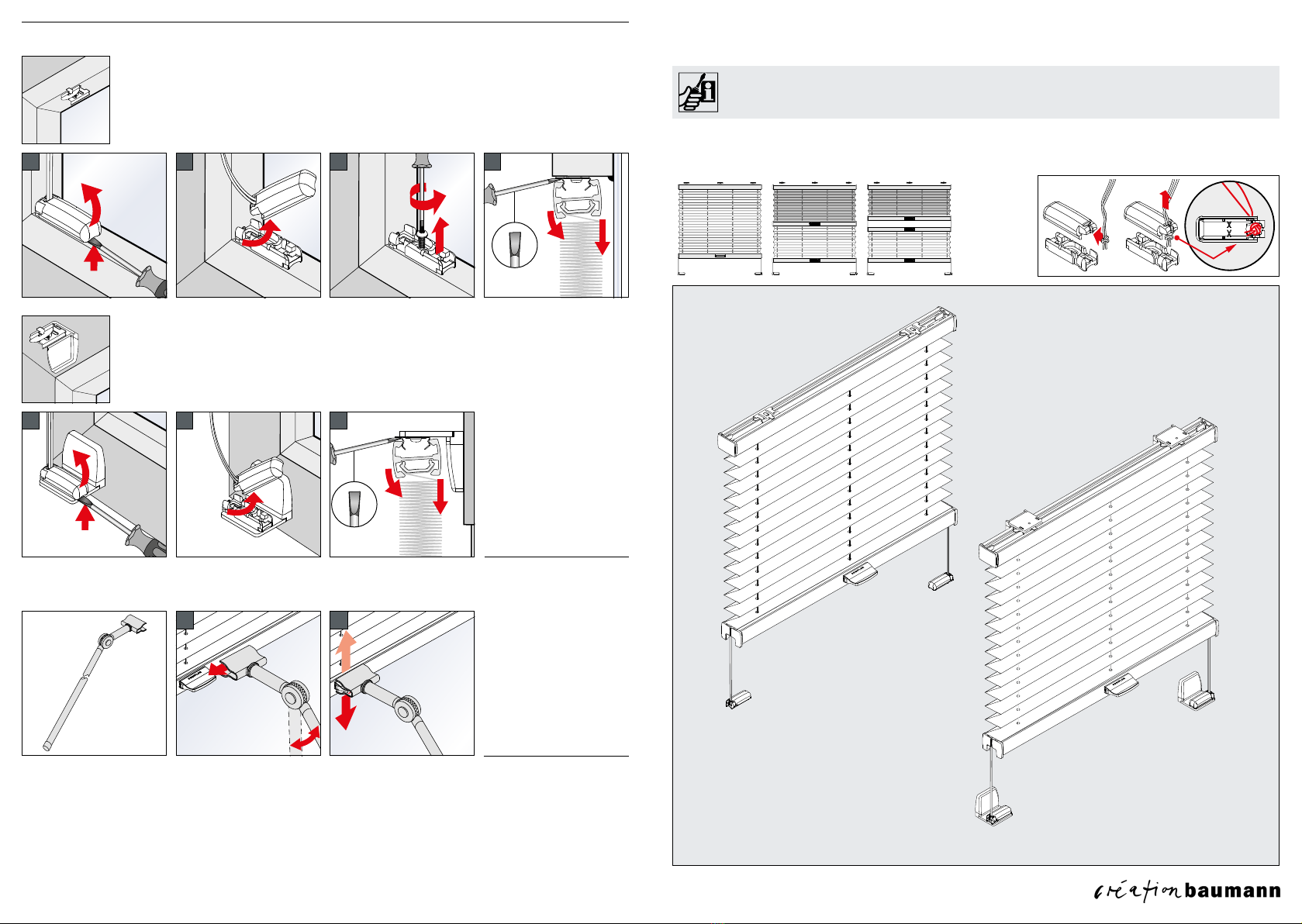 création baumann