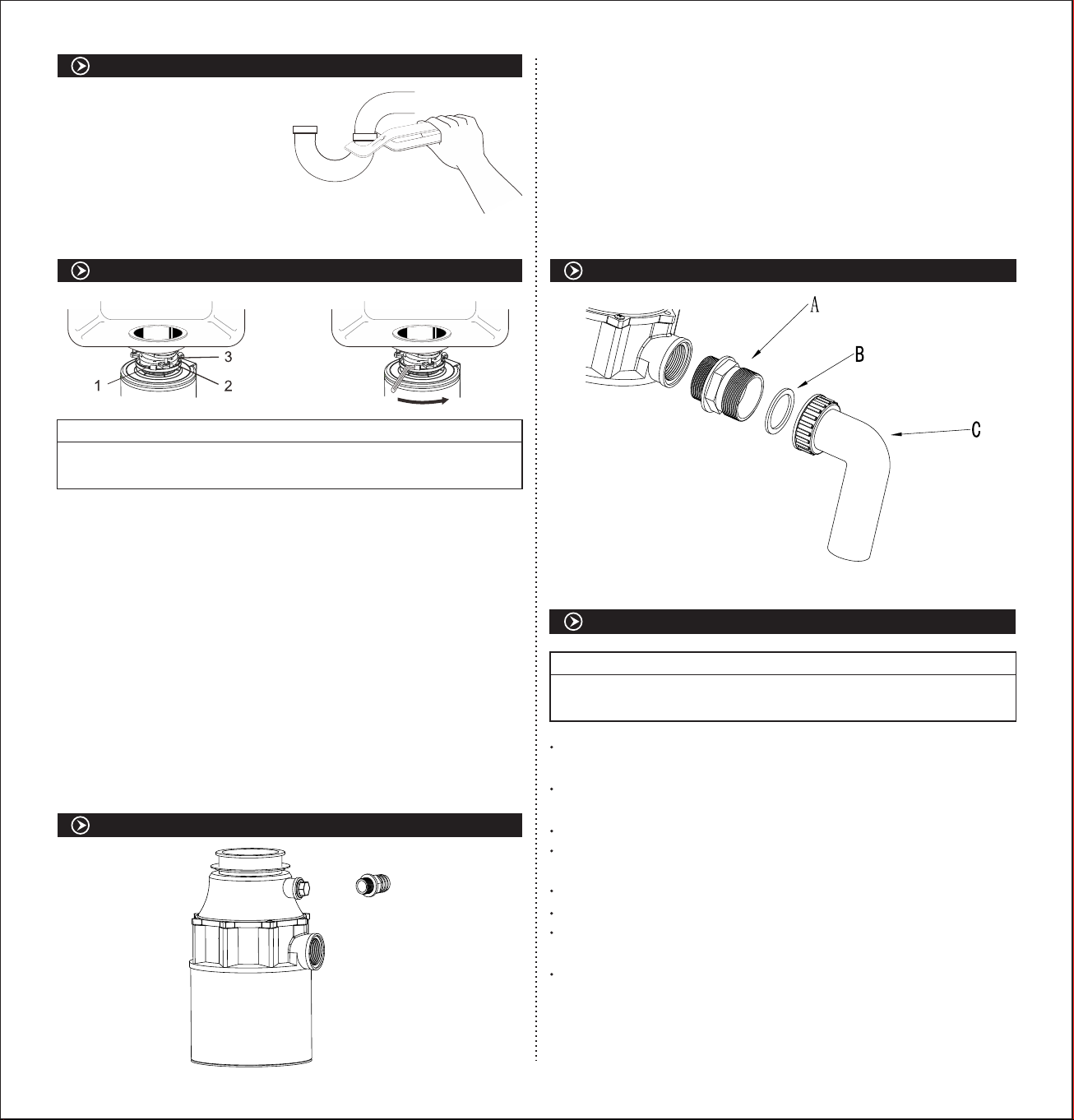 3
1
2

A
B
C