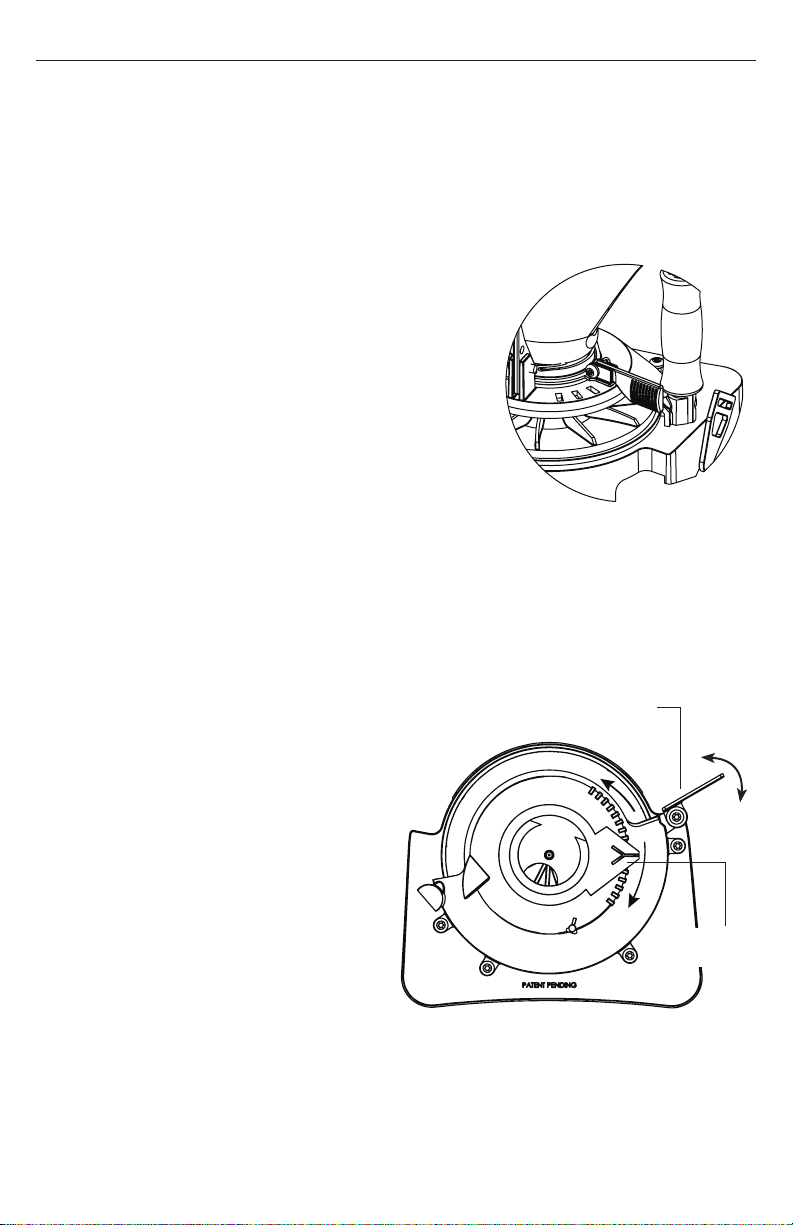 PATENT PENDING