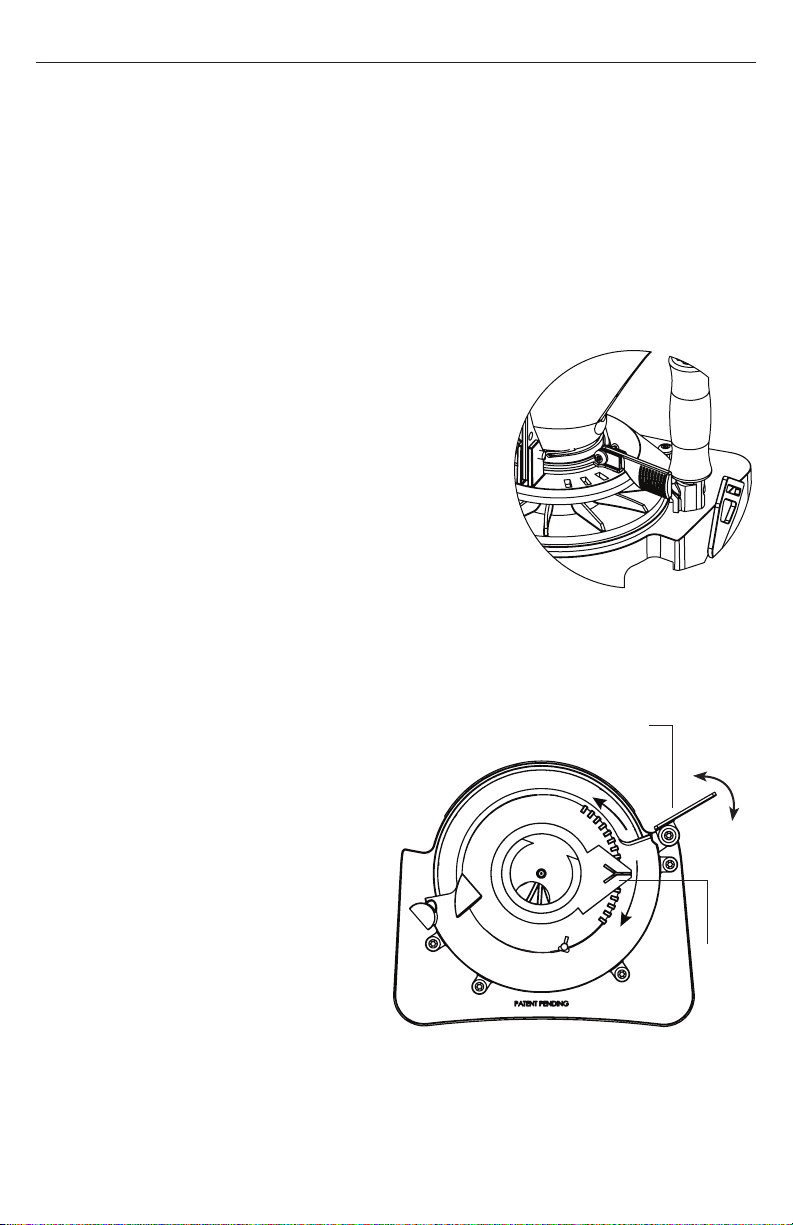 PATENT PENDING