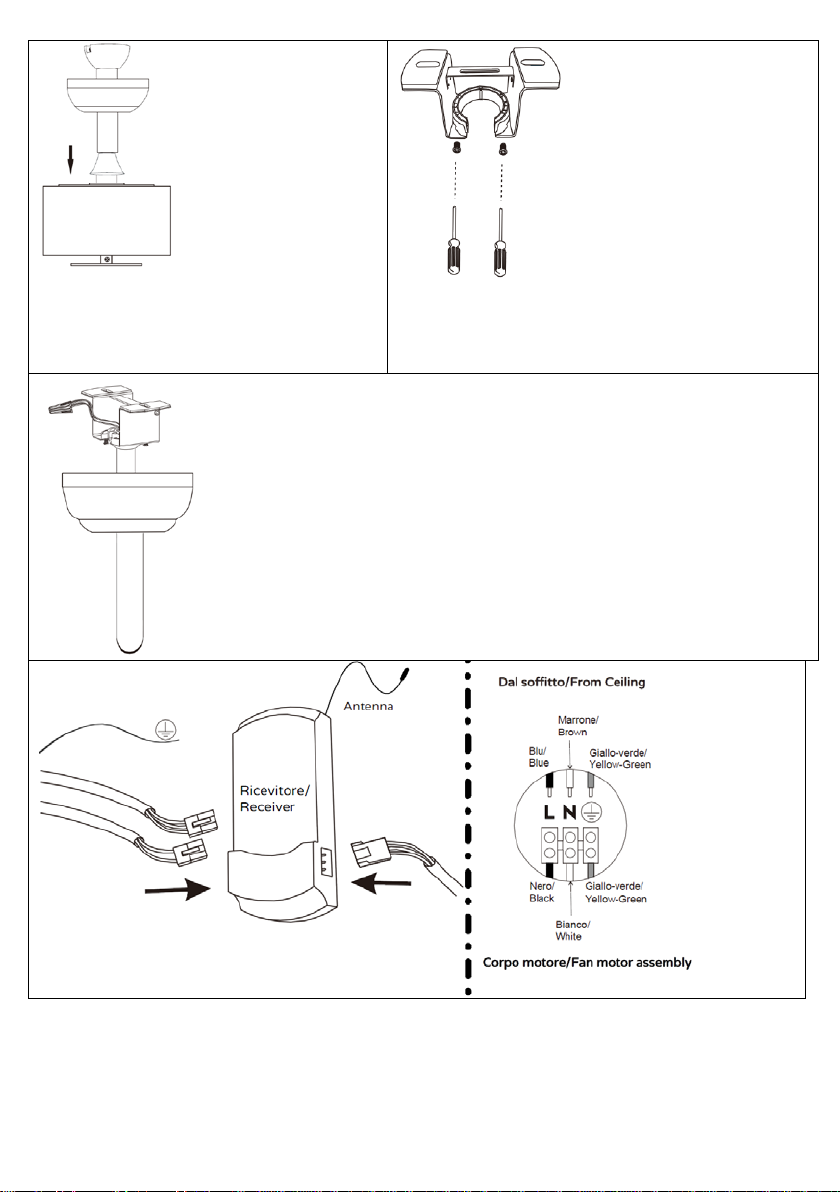 Antenna

Ricevitore/
Receiver

Dal soffitto/From Ceiling

Marrone/
Brown

Blu/
Blue

Giallo-verde/
Yellow-Green

L N

Nero/
Black

Giallo-verde/
Yellow-Green

Bianco/
White

Corpo motore/Fan motor assembly