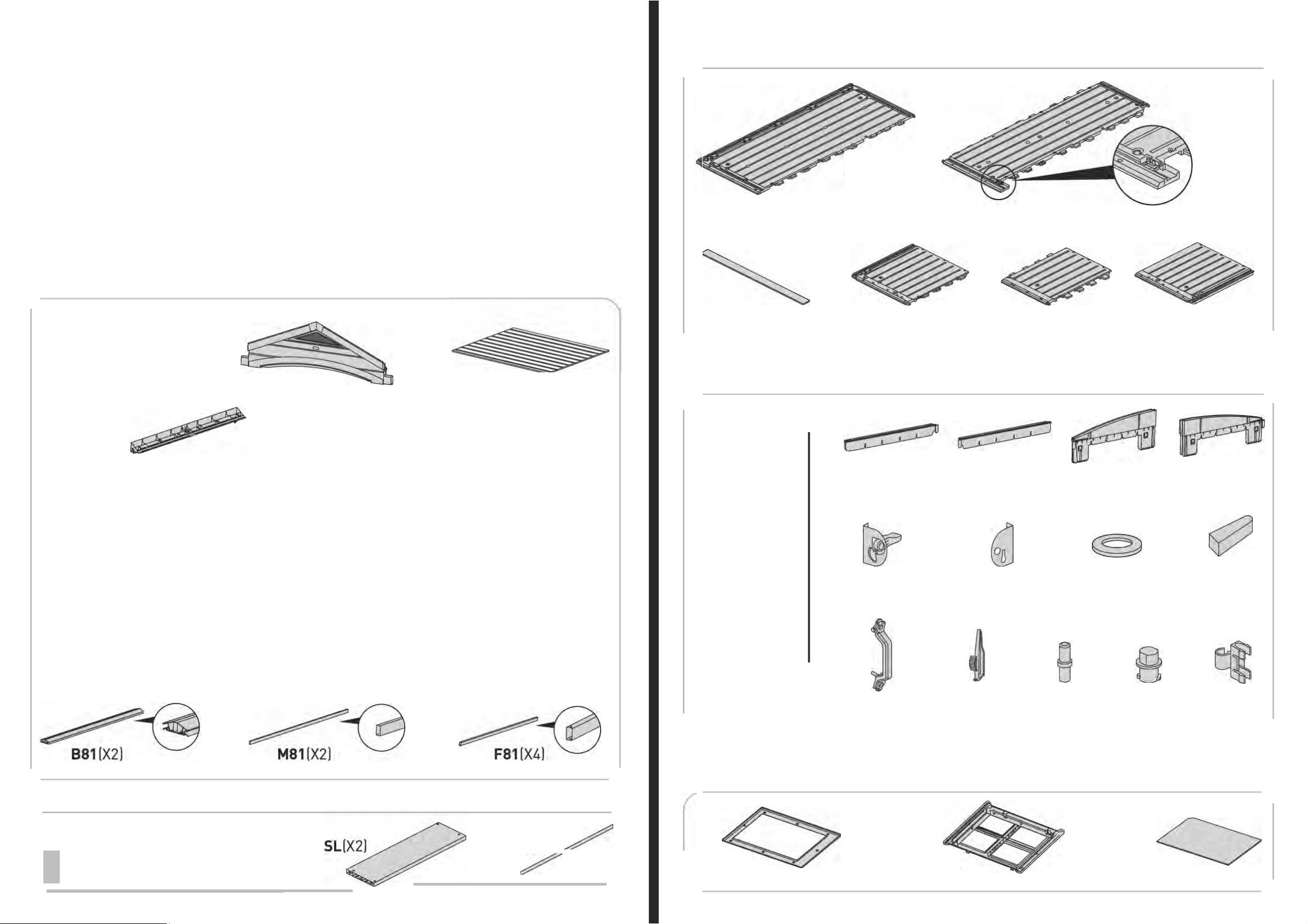 B81(X2)

M81(X2)

F81(X4)

SL(X2)