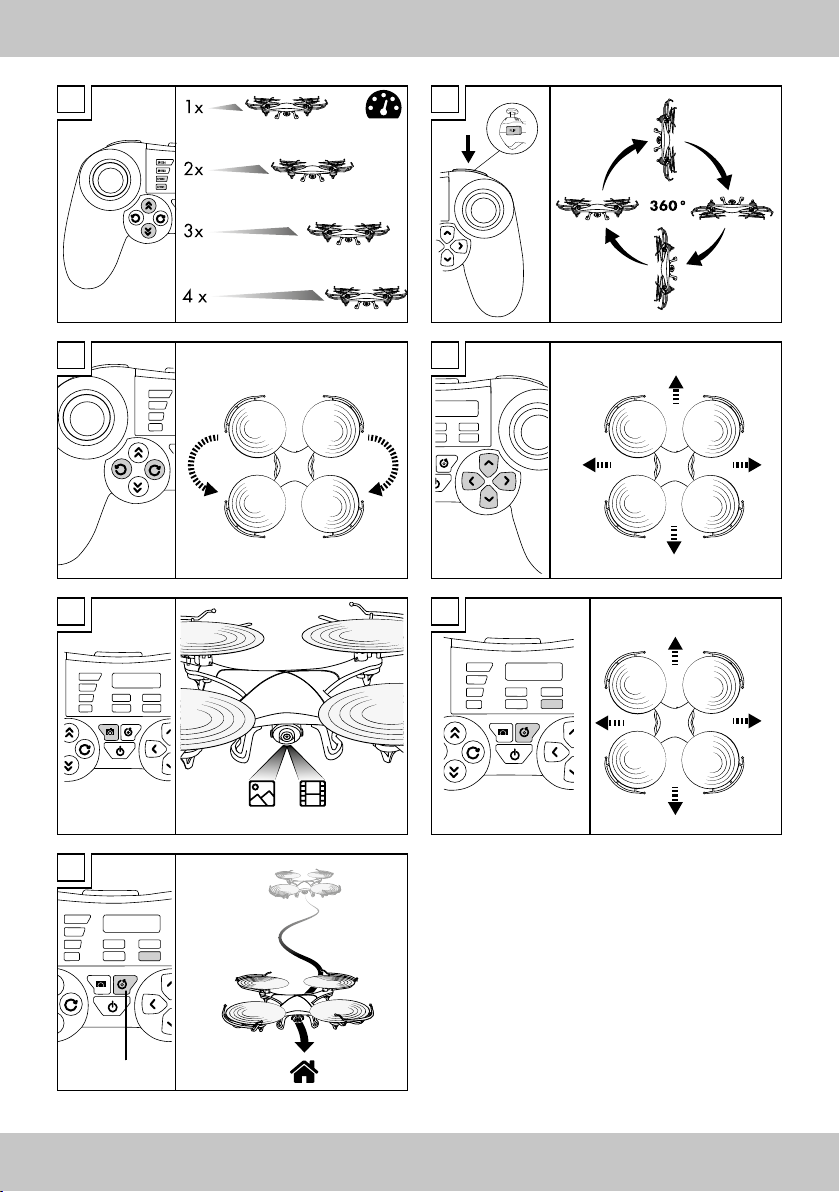 1x

2x

3x

4 x

360 °