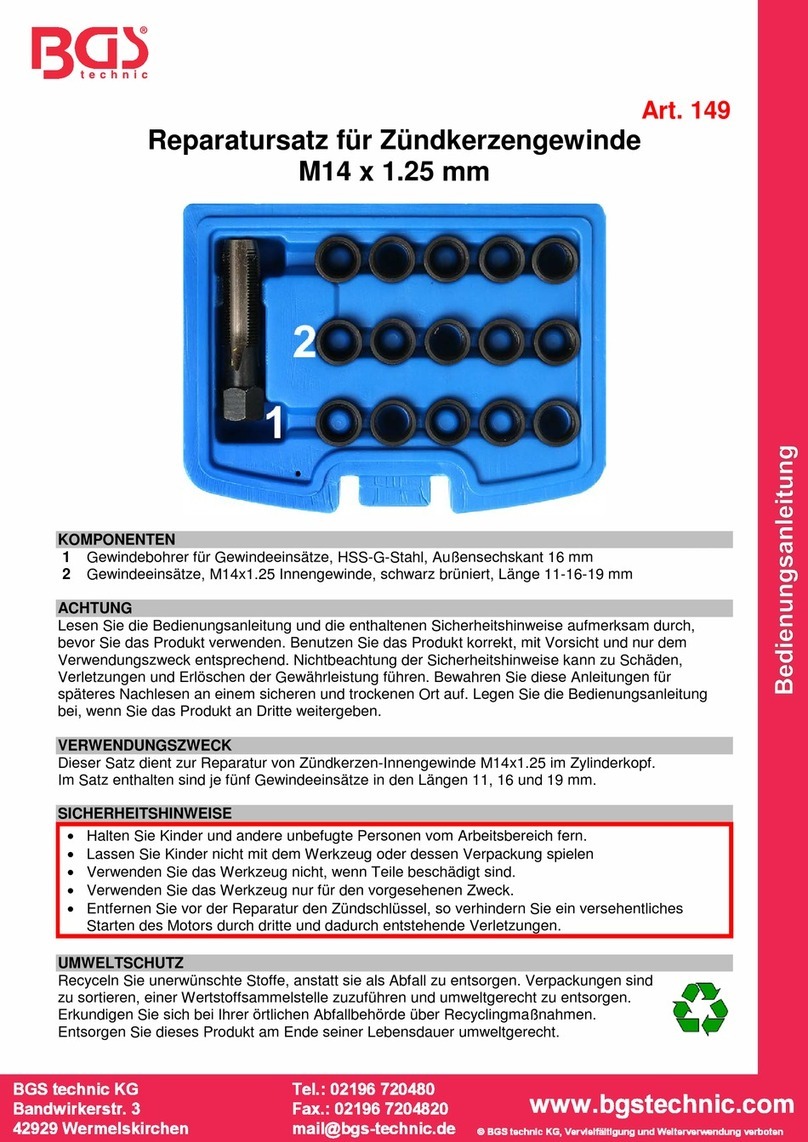 BGS technic

Art. 149

Reparatursatz für Zündkerzengewinde
M14 x 1.25 mm

2

1

Bedienungsanleitung

KOMPONENTEN
1 Gewindebohrer für Gewindeeinsätze, HSS-G-Stahl, Außensechskant 16 mm
2 Gewindeeinsätze, M14x1.25 Innengewinde, schwarz brüniert, Länge 11-16-19 mm

ACHTUNG
Lesen Sie die Bedienungsanleitung und die enthaltenen Sicherheitshinweise aufmerksam durch, bevor Sie das Produkt verwenden. Benutzen Sie das Produkt korrekt, mit Vorsicht und nur dem Verwendungszweck entsprechend. Nichtbeachtung der Sicherheitshinweise kann zu Schäden, Verletzungen und Erlöschen der Gewährleistung führen. Bewahren Sie diese Anleitungen für späteres Nachlesen an einem sicheren und trockenen Ort auf. Legen Sie die Bedienungsanleitung bei, wenn Sie das Produkt an Dritte weitergeben.

VERWENDUNGSZWECK
Dieser Satz dient zur Reparatur von Zündkerzen-Innengewinde M14x1.25 im Zylinderkopf.
Im Satz enthalten sind je fünf Gewindeeinsätze in den Längen 11, 16 und 19 mm.

SICHERHEITSHINWEISE
• Halten Sie Kinder und andere unbefugte Personen vom Arbeitsbereich fern.
• Lassen Sie Kinder nicht mit dem Werkzeug oder dessen Verpackung spielen
• Verwenden Sie das Werkzeug nicht, wenn Teile beschädigt sind.
• Verwenden Sie das Werkzeug nur für den vorgesehenen Zweck.
• Entfernen Sie vor der Reparatur den Zündschlüssel, so verhindern Sie ein versehentliches Starten des Motors durch dritte und dadurch entstehende Verletzungen.

UMWELTSCHUTZ
Recyceln Sie unerwünschte Stoffe, anstatt sie als Abfall zu entsorgen. Verpackungen sind zu sortieren, einer Wertstoffsammelstelle zuzuführen und umweltgerecht zu entsorgen. Erkundigen Sie sich bei Ihrer örtlichen Abfallbehörde über Recyclingmaßnahmen. Entsorgen Sie dieses Produkt am Ende seiner Lebensdauer umweltgerecht.

BGS technic KG
Bandwirkerstr. 3
42929 Wermelskirchen

Tel.: 02196 720480
Fax.: 02196 7204820
mail@bgs-technic.de

www.bgstechnic.com
© BGS technic KG, Vervielfältigung und Weiterverwendung verboten