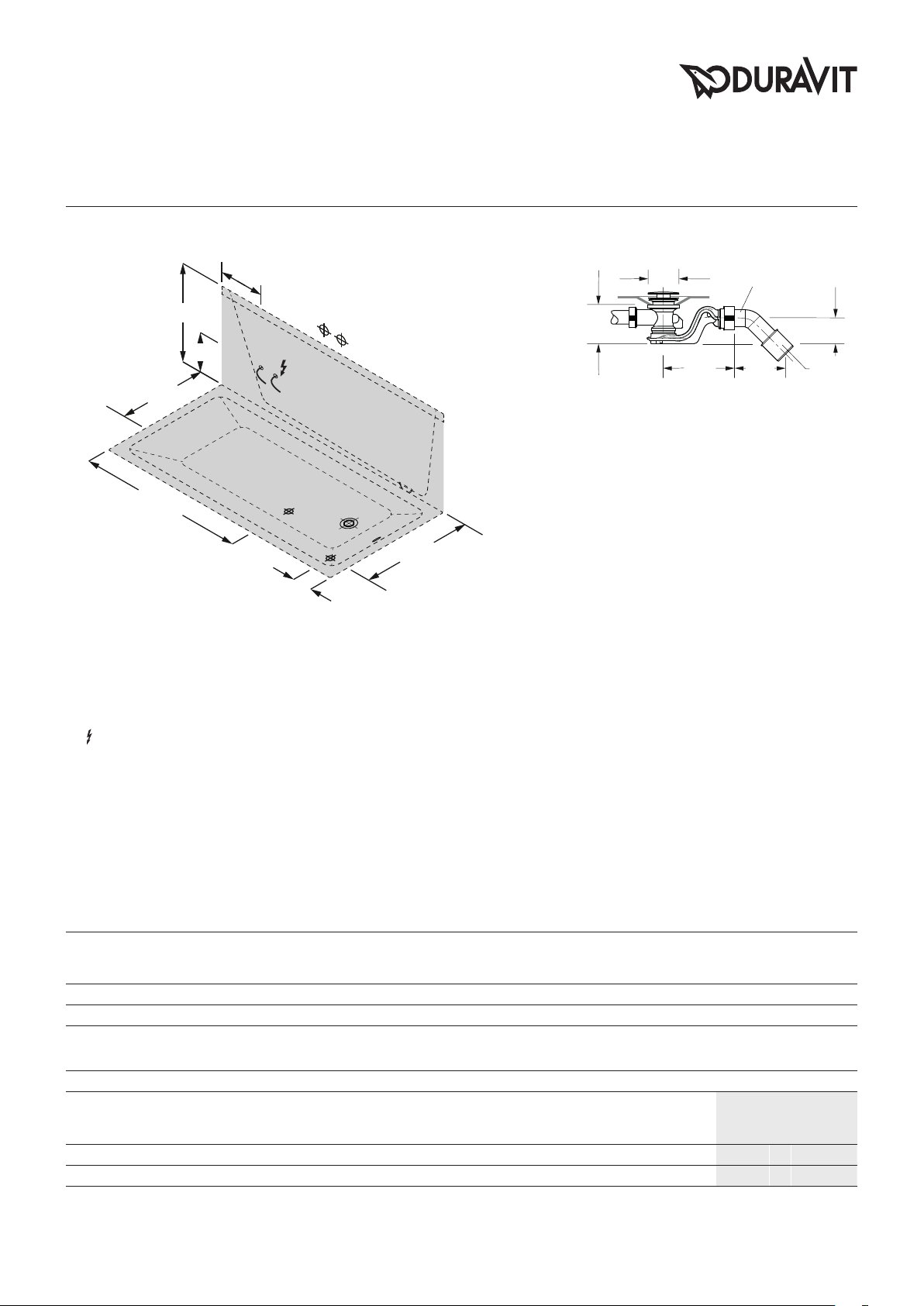 DURAVIT