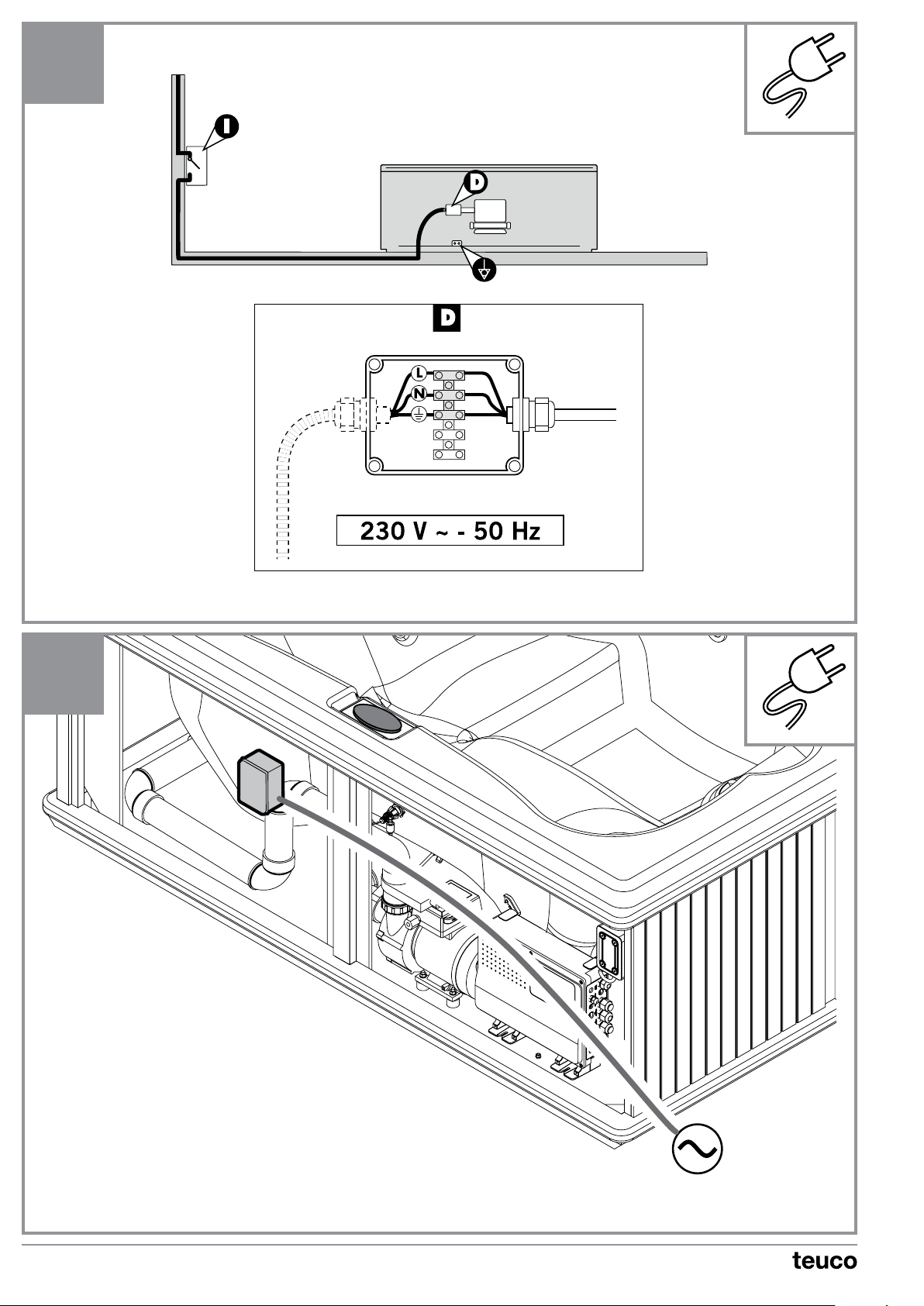 I

D

D

L
N

230 V ~ - 50 Hz

teuco