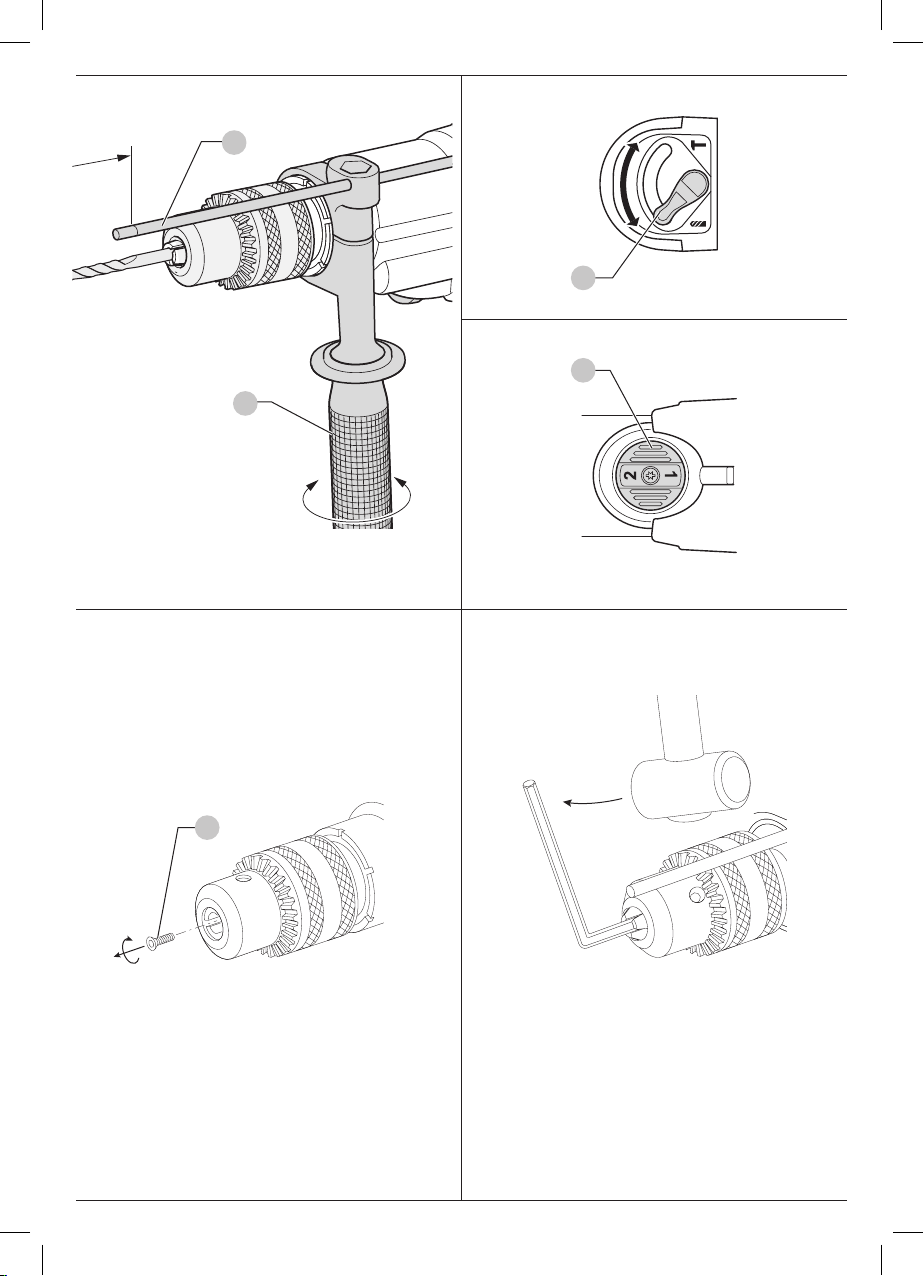 T

2
1