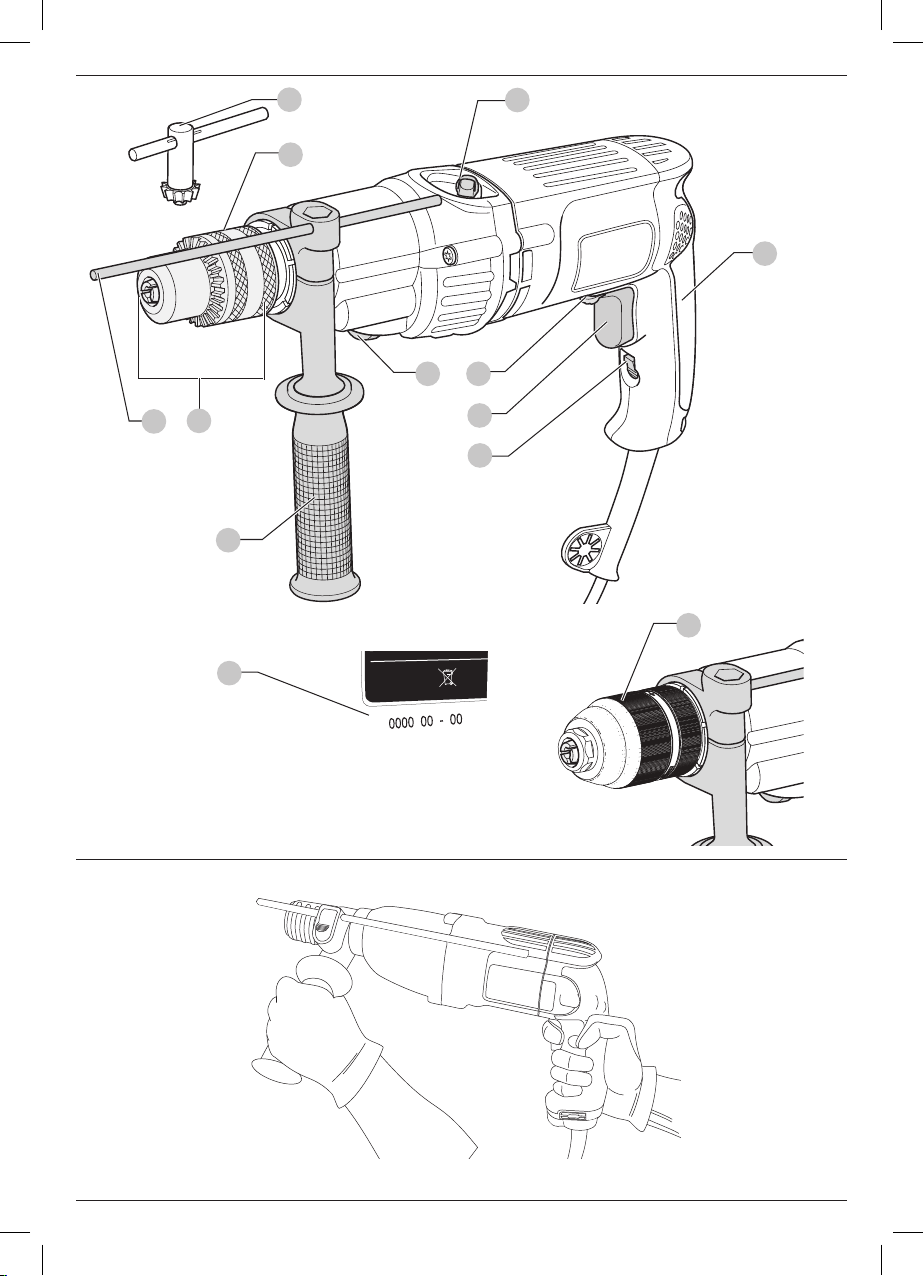 0000 00 - 00