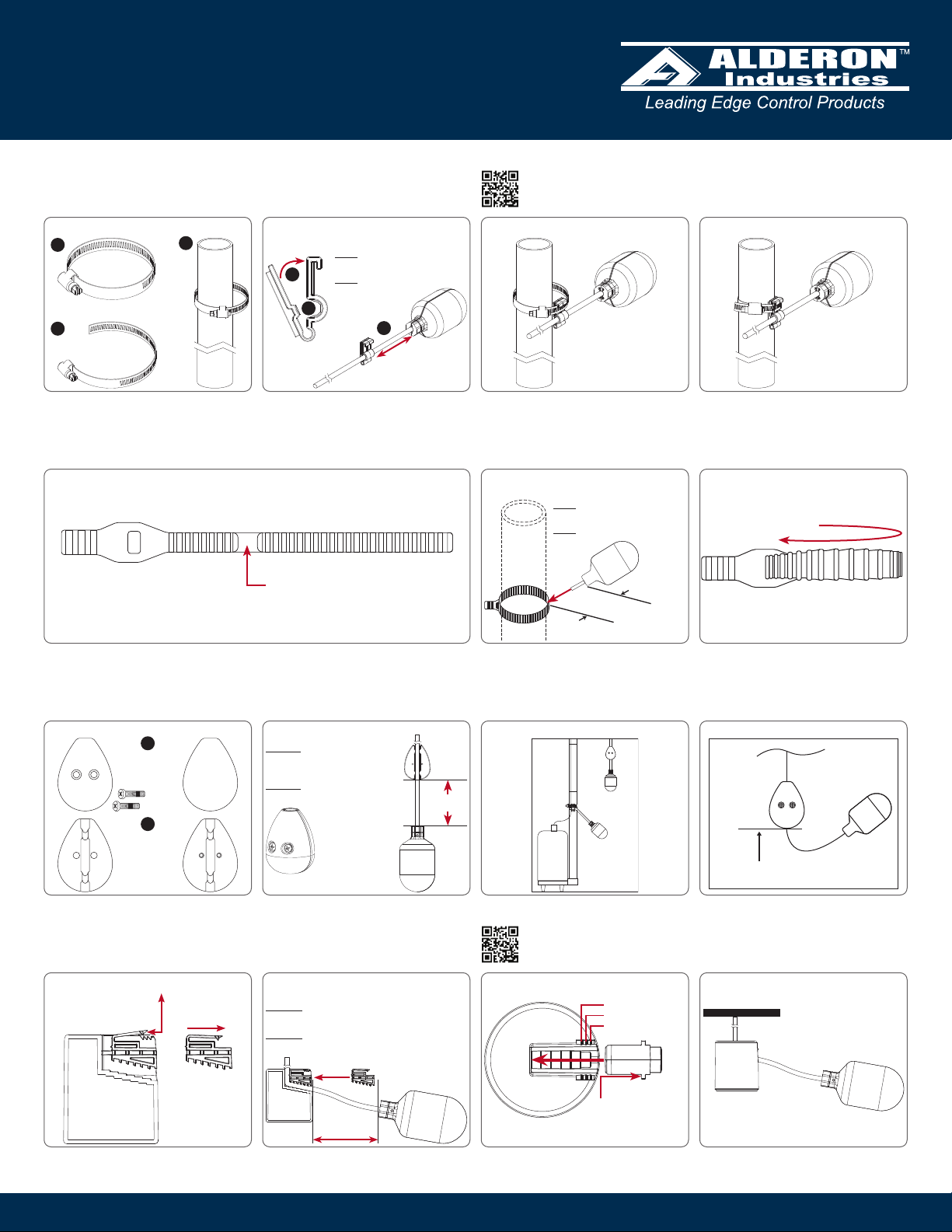 ALDERON™
Industries
Leading Edge Control Products