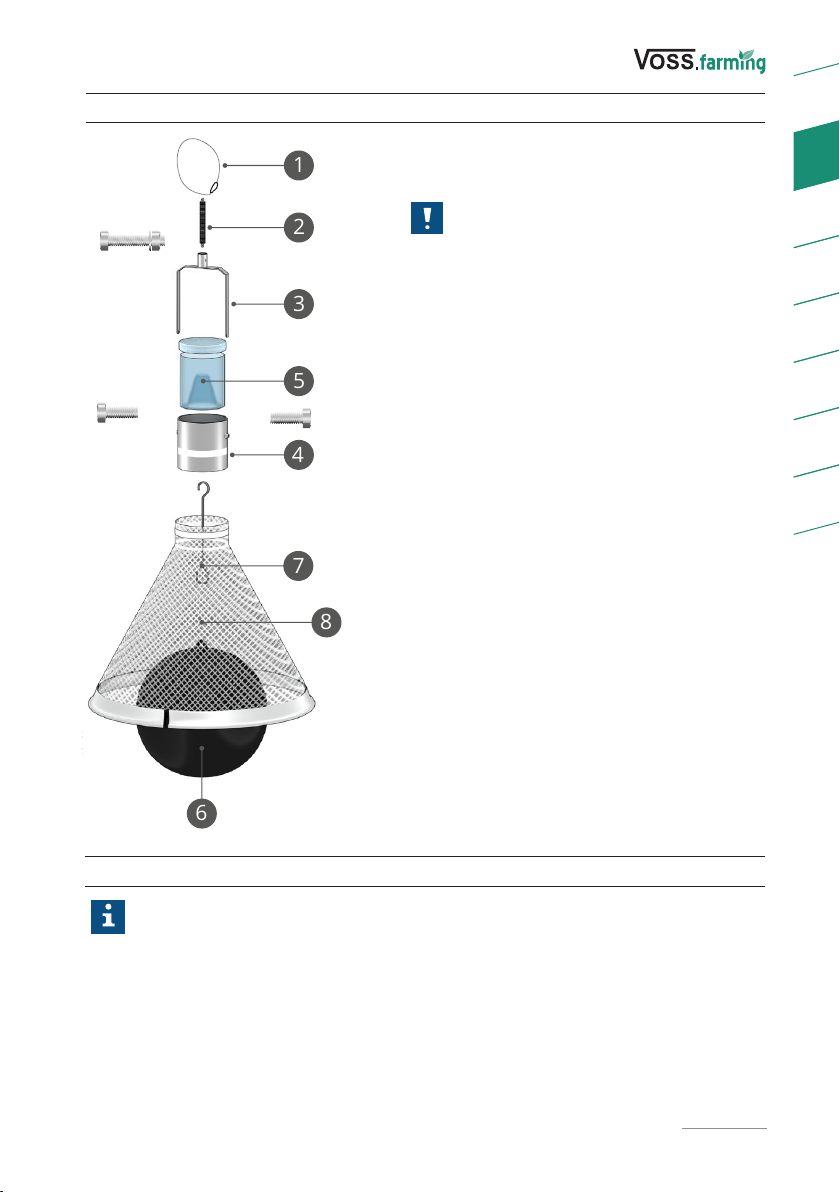 VOSS.farming

1

2

3

5

4

7

8

6