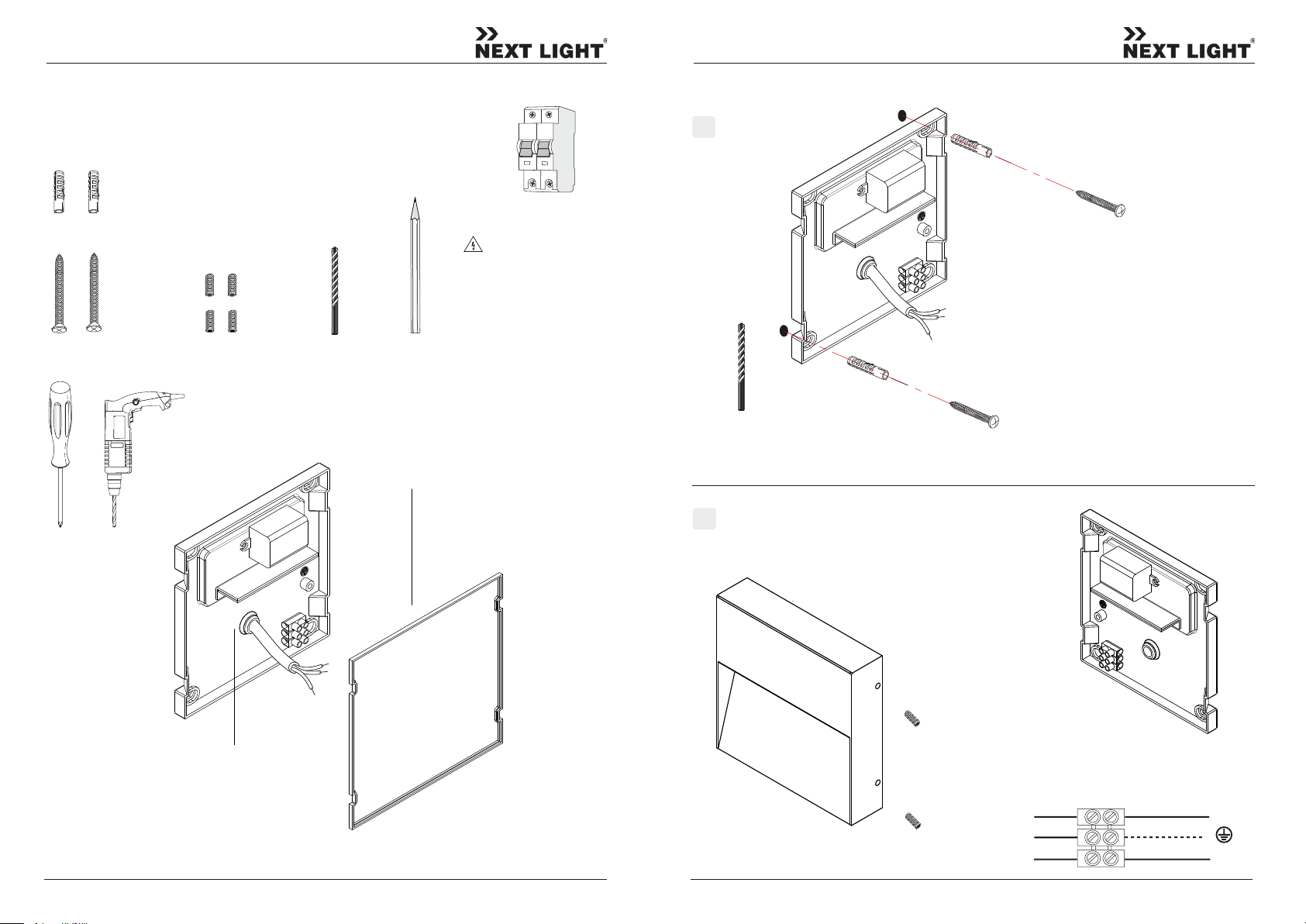 NEXT LIGHT®

NEXT LIGHT®