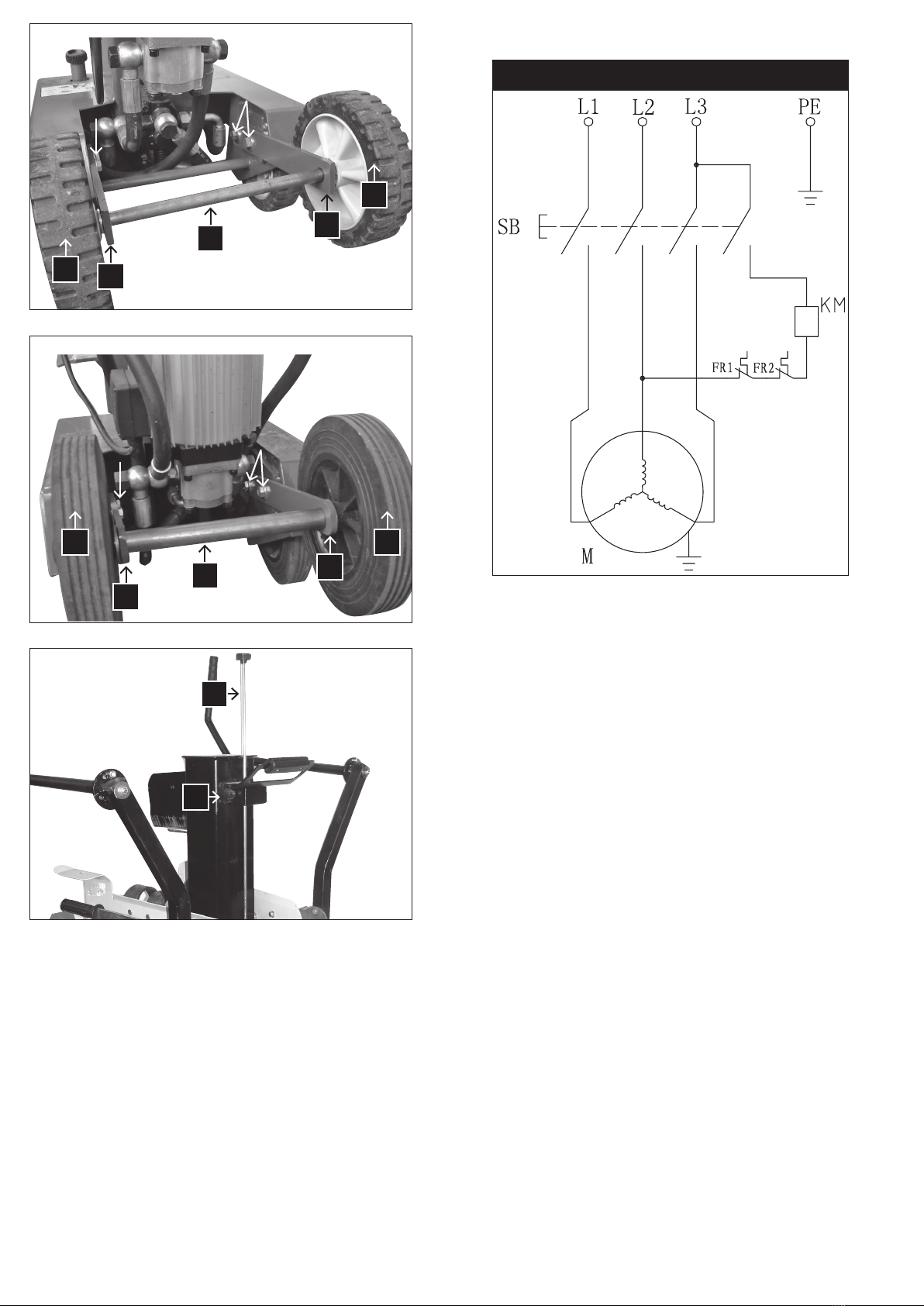 L1 L2 L3 PE

SB

KM

FR1 FR2

M