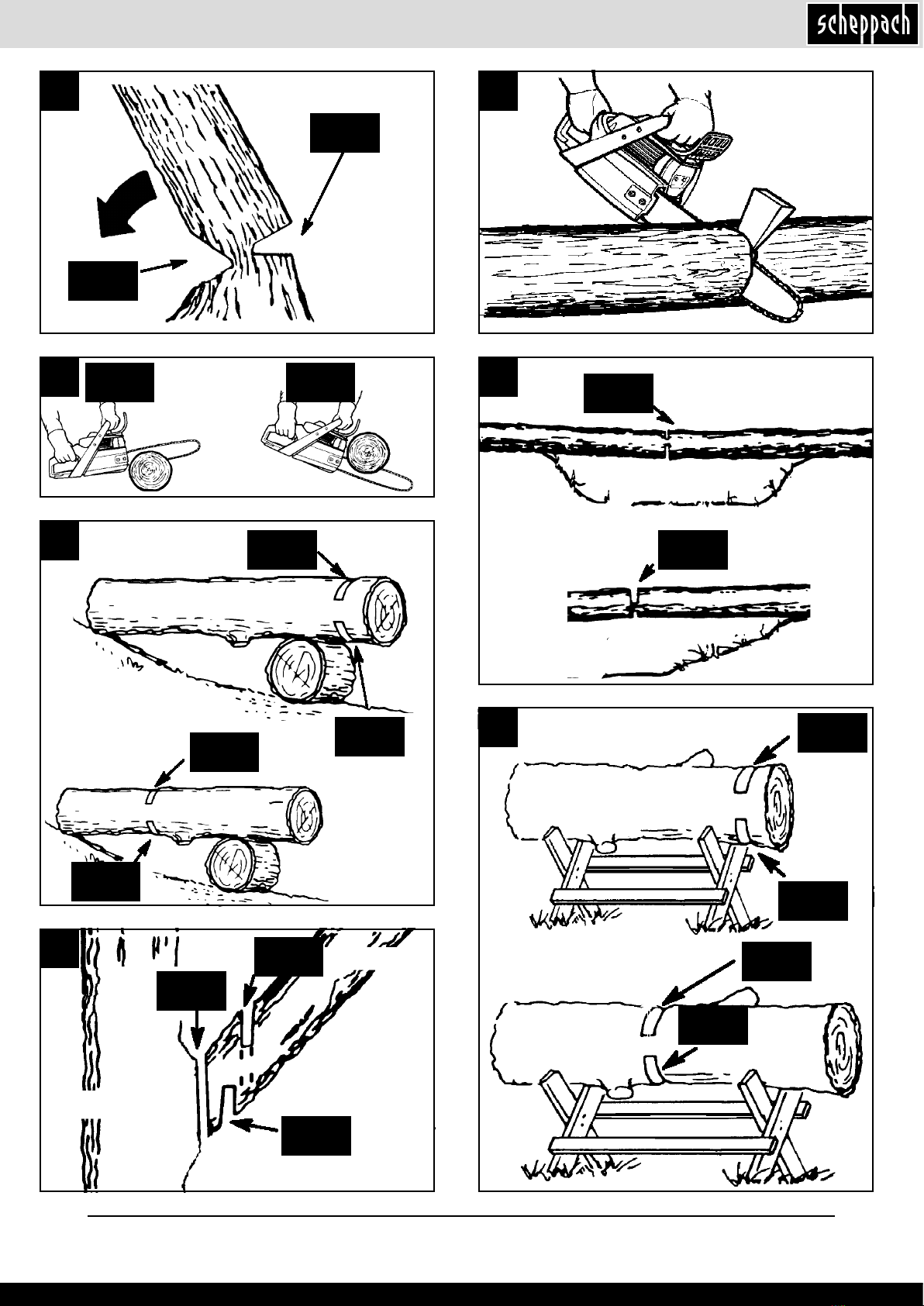 scheppach