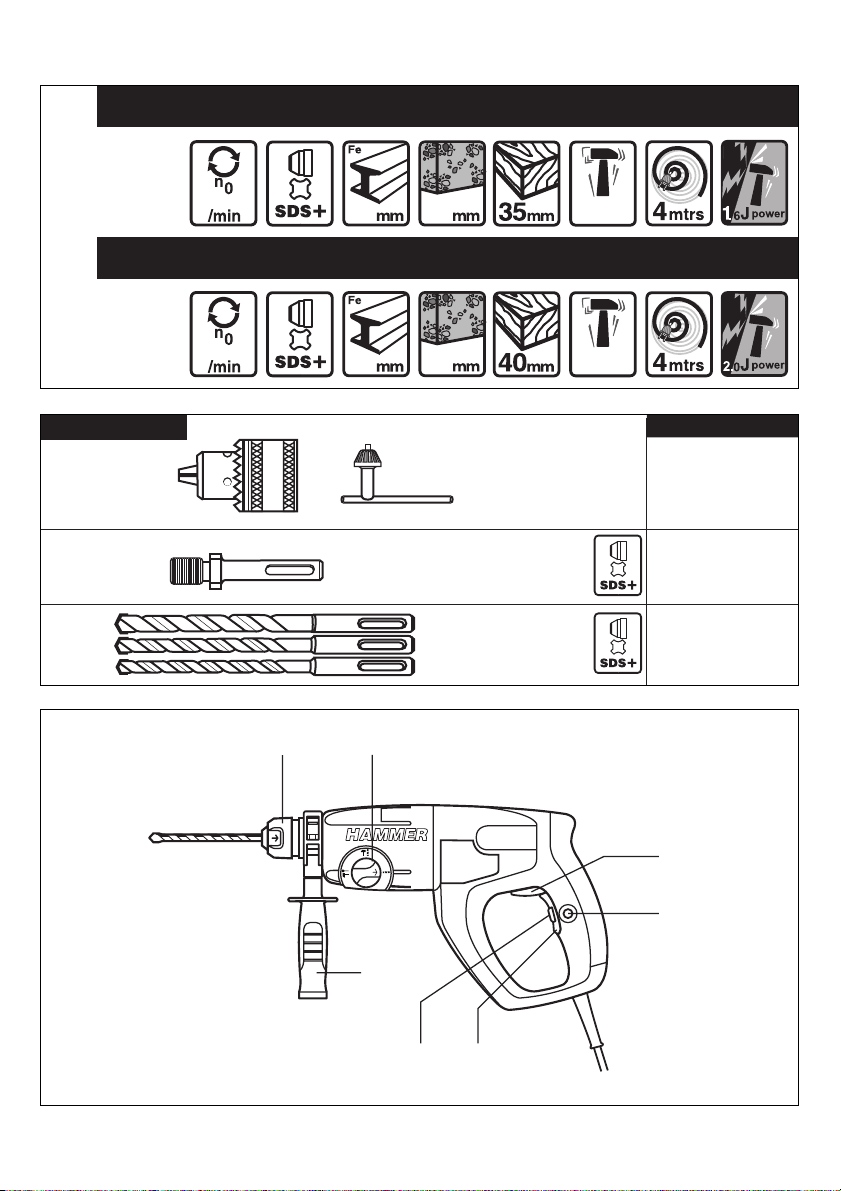 $n_0$
/min

SDS+

Fe
mm

mm

35mm

4mtrs

1,6J power

$n_0$
/min

SDS+

Fe
mm

mm

40mm

4mtrs

2,0J power

SDS+

SDS+

HAMMER