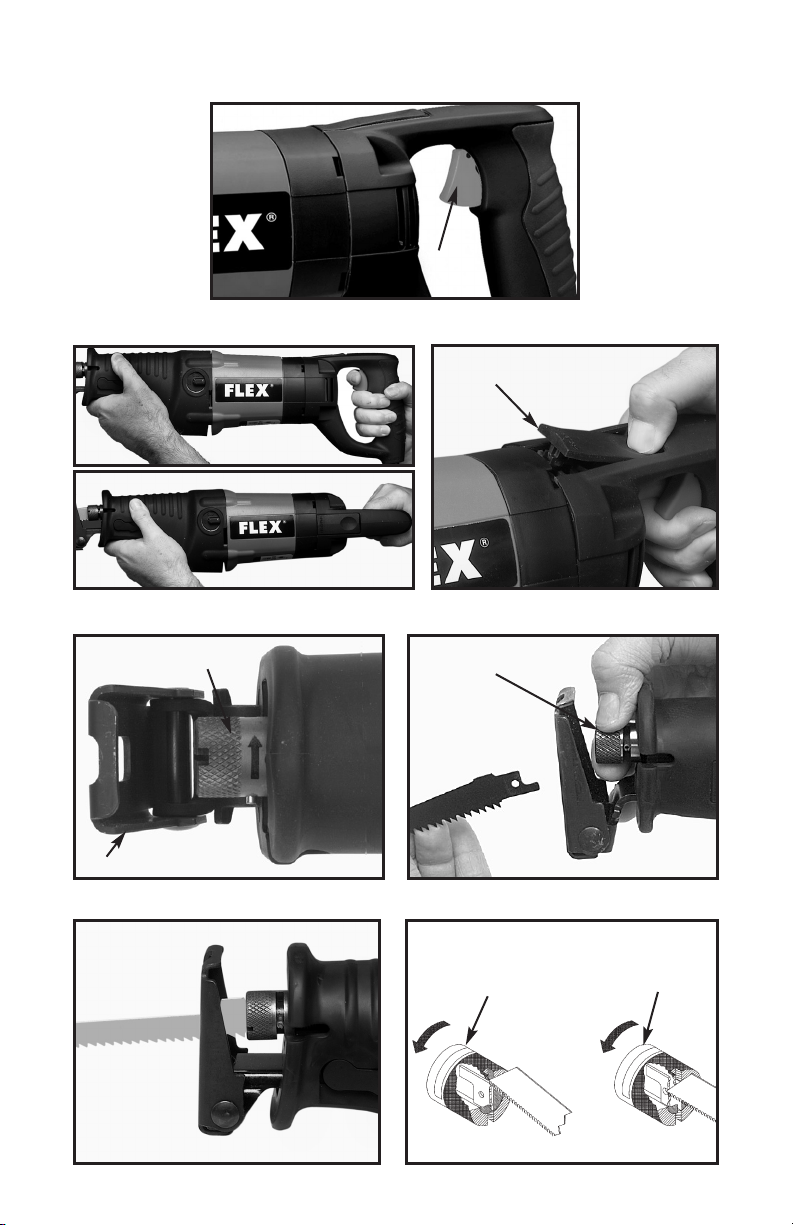 EX®

FLEX®

FLEX®

EX®