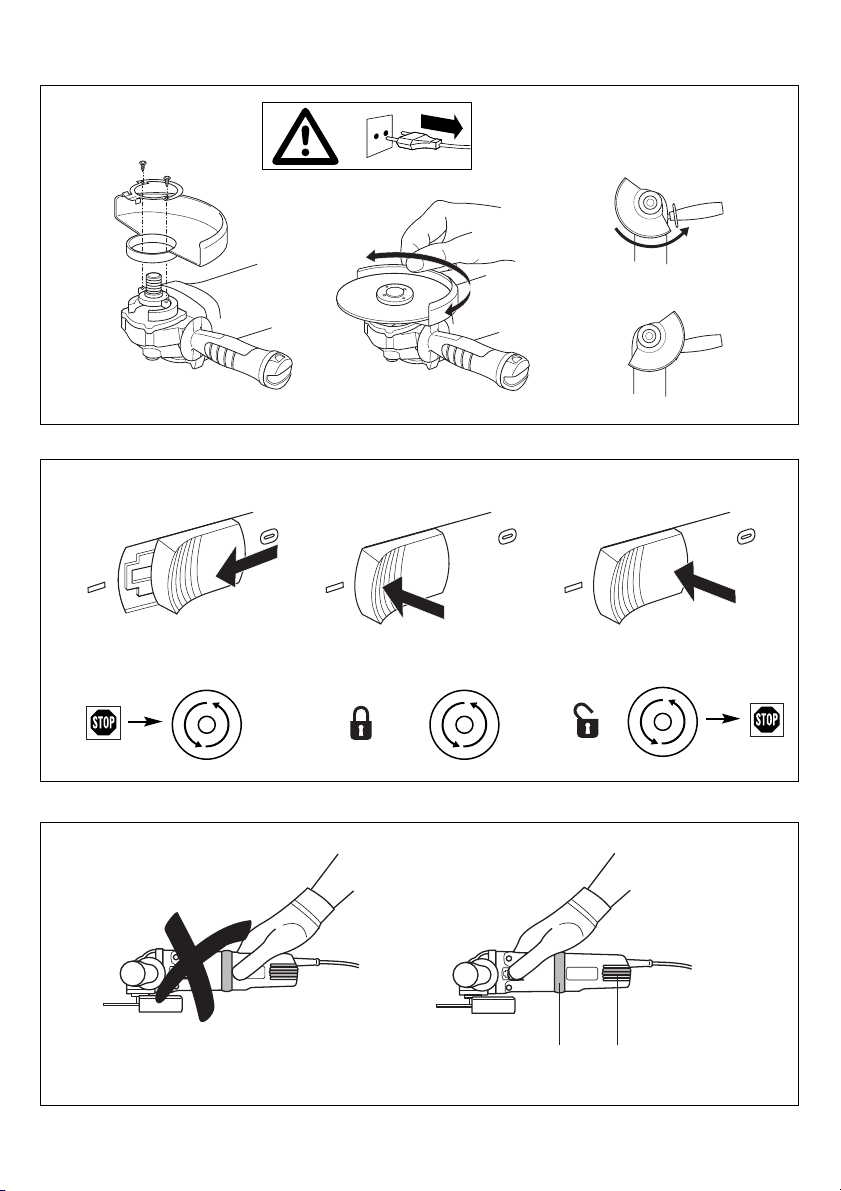 STOP

STOP