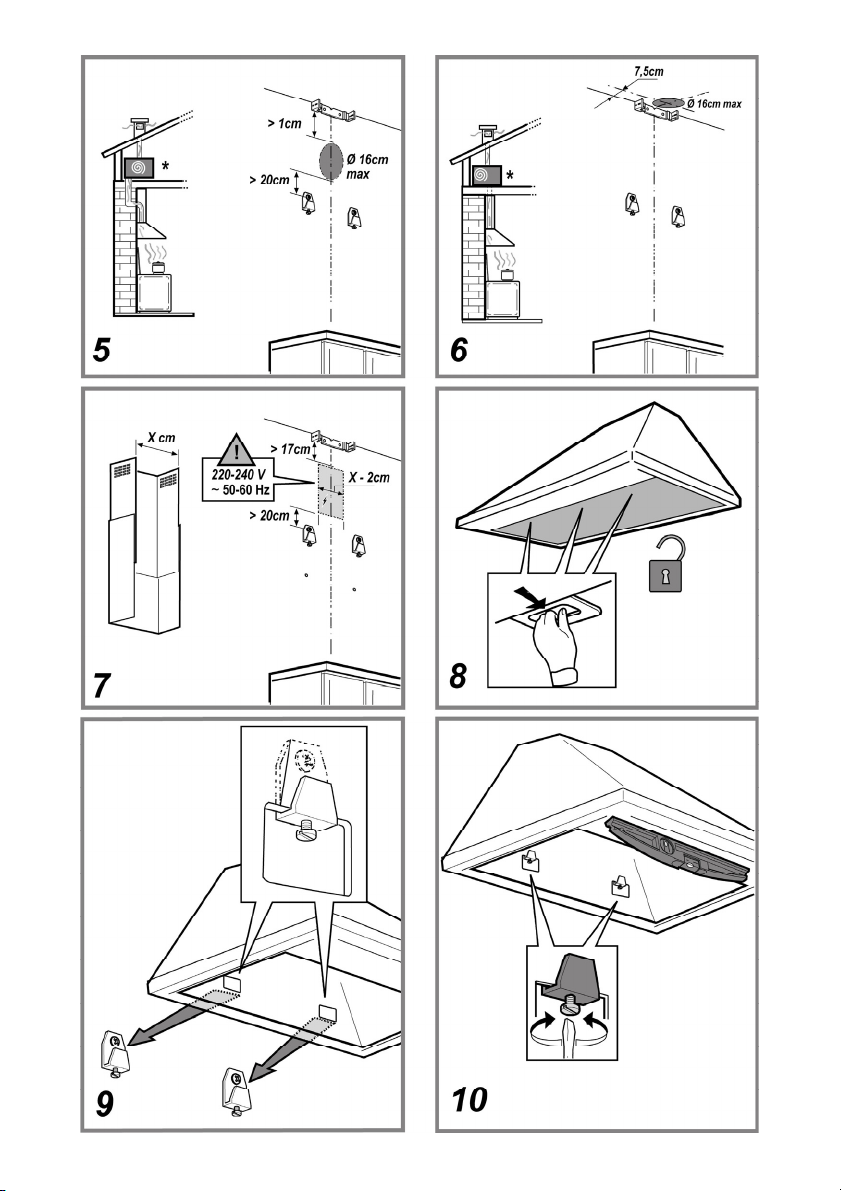 *

> 1cm

Ø 16cm max

> 20cm

5

7,5cm

Ø 16cm max

*

6

X cm

!

220-240 V ~ 50-60 Hz

> 17cm

X - 2cm

> 20cm

7

8

9

10