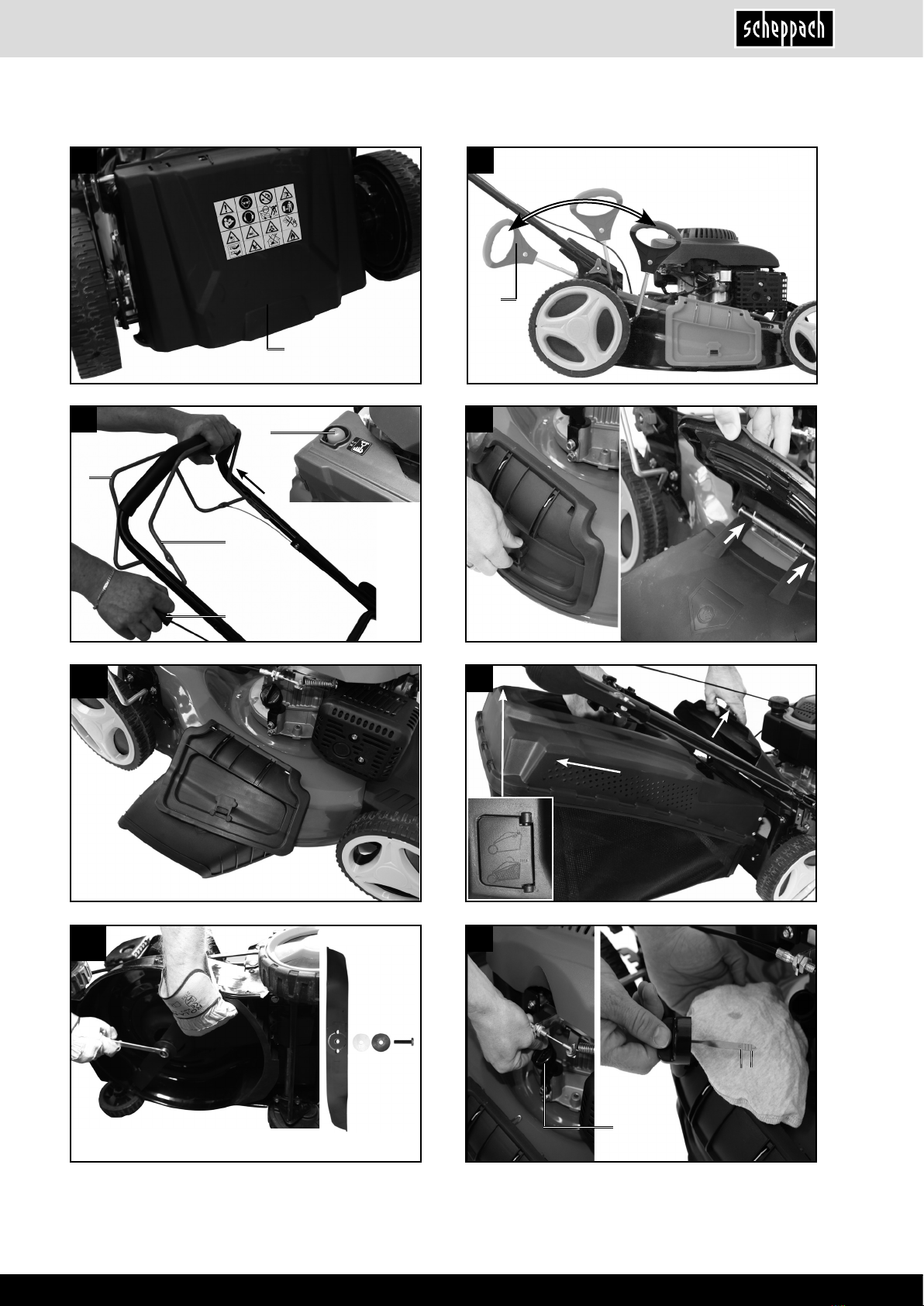 scheppach