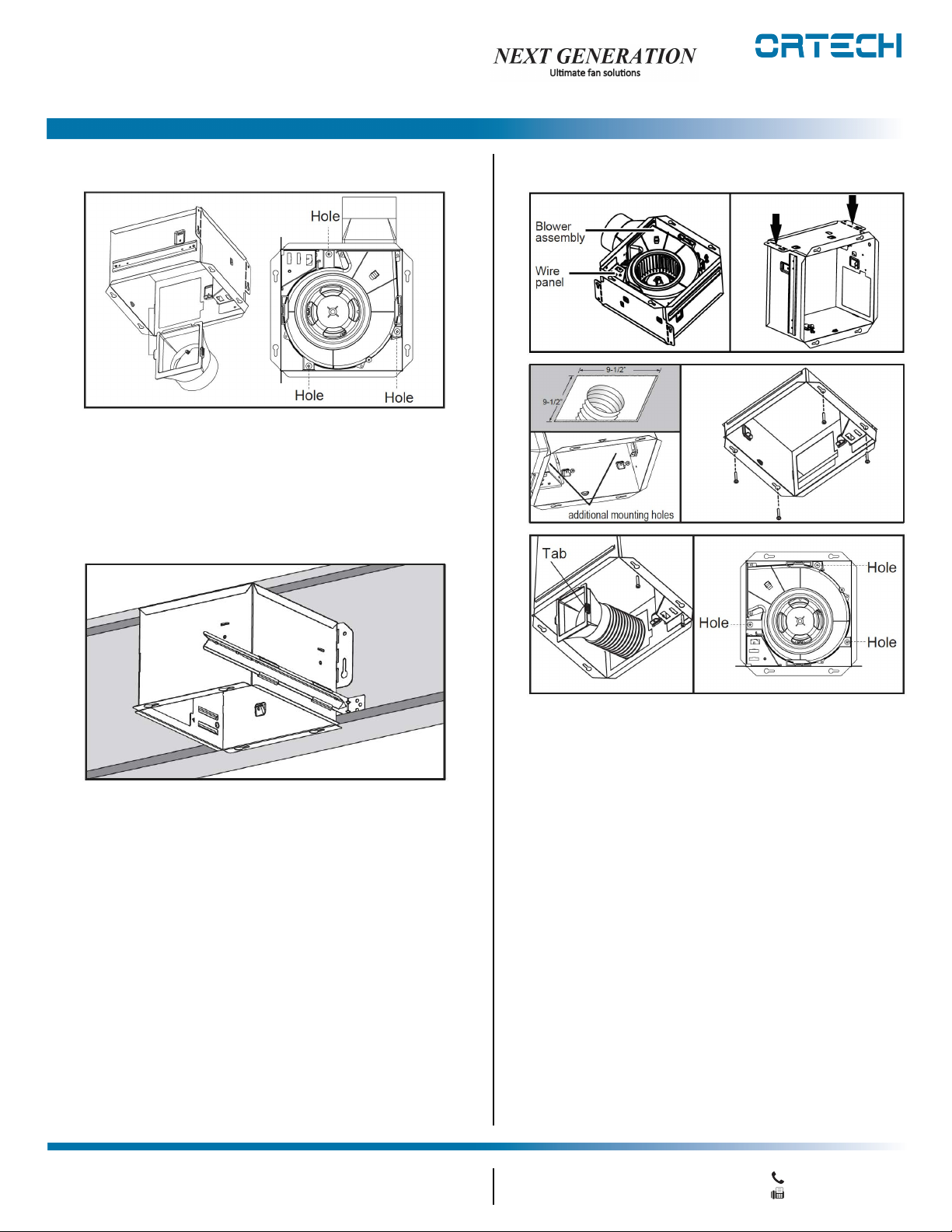 NEXT GENERATION
Ultimate fan solutions

ORTECH

Hole

Hole

Hole

Blower assembly

Wire panel

9-1/2"

9-1/2"

additional mounting holes

Tab

Hole

Hole

Hole