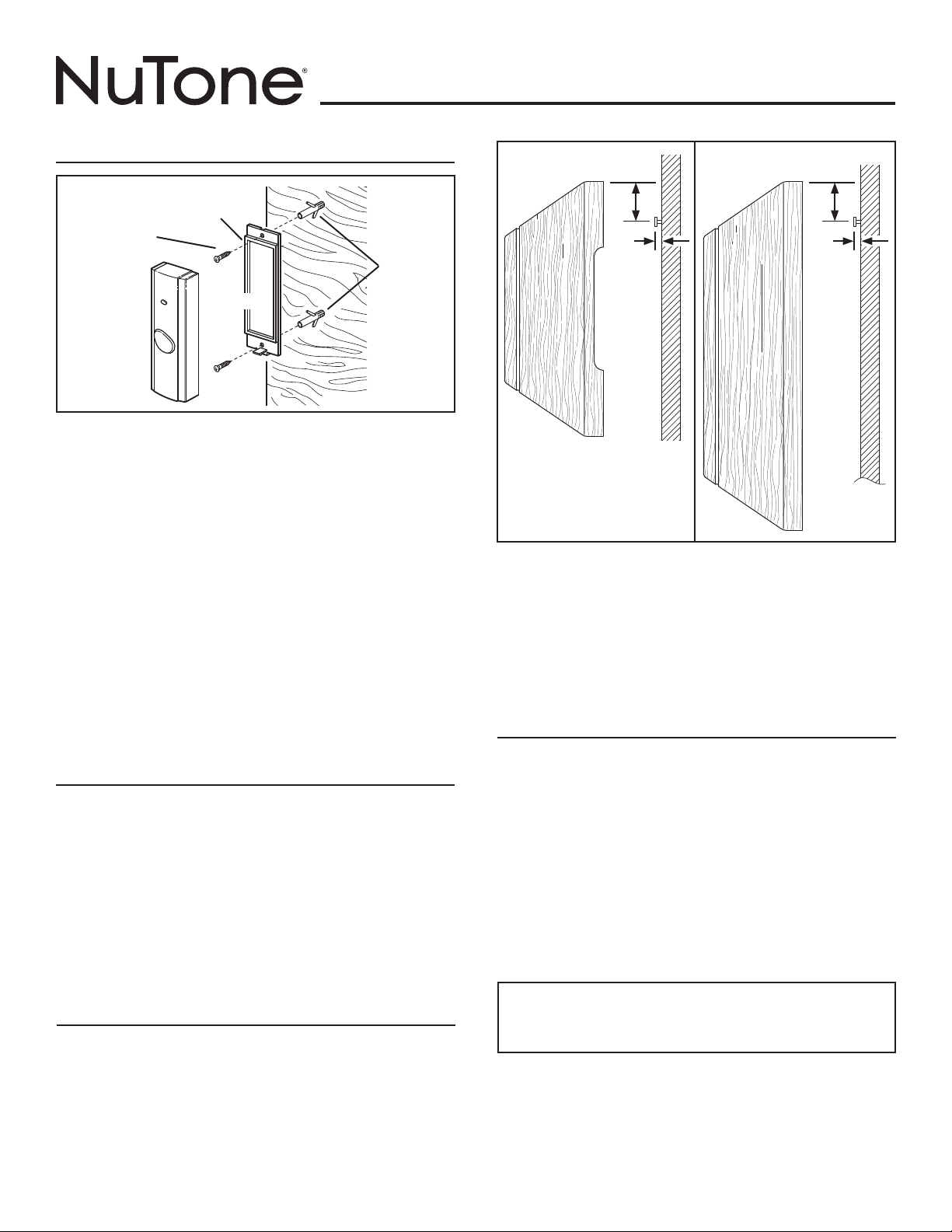 NuTone®