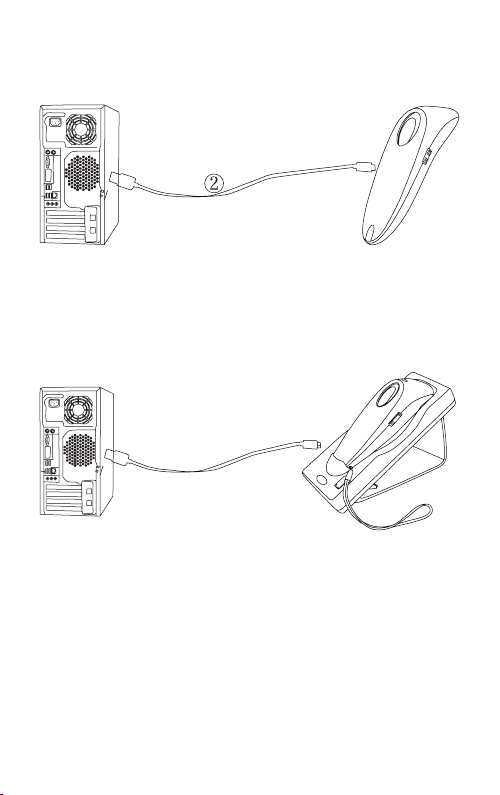 ②