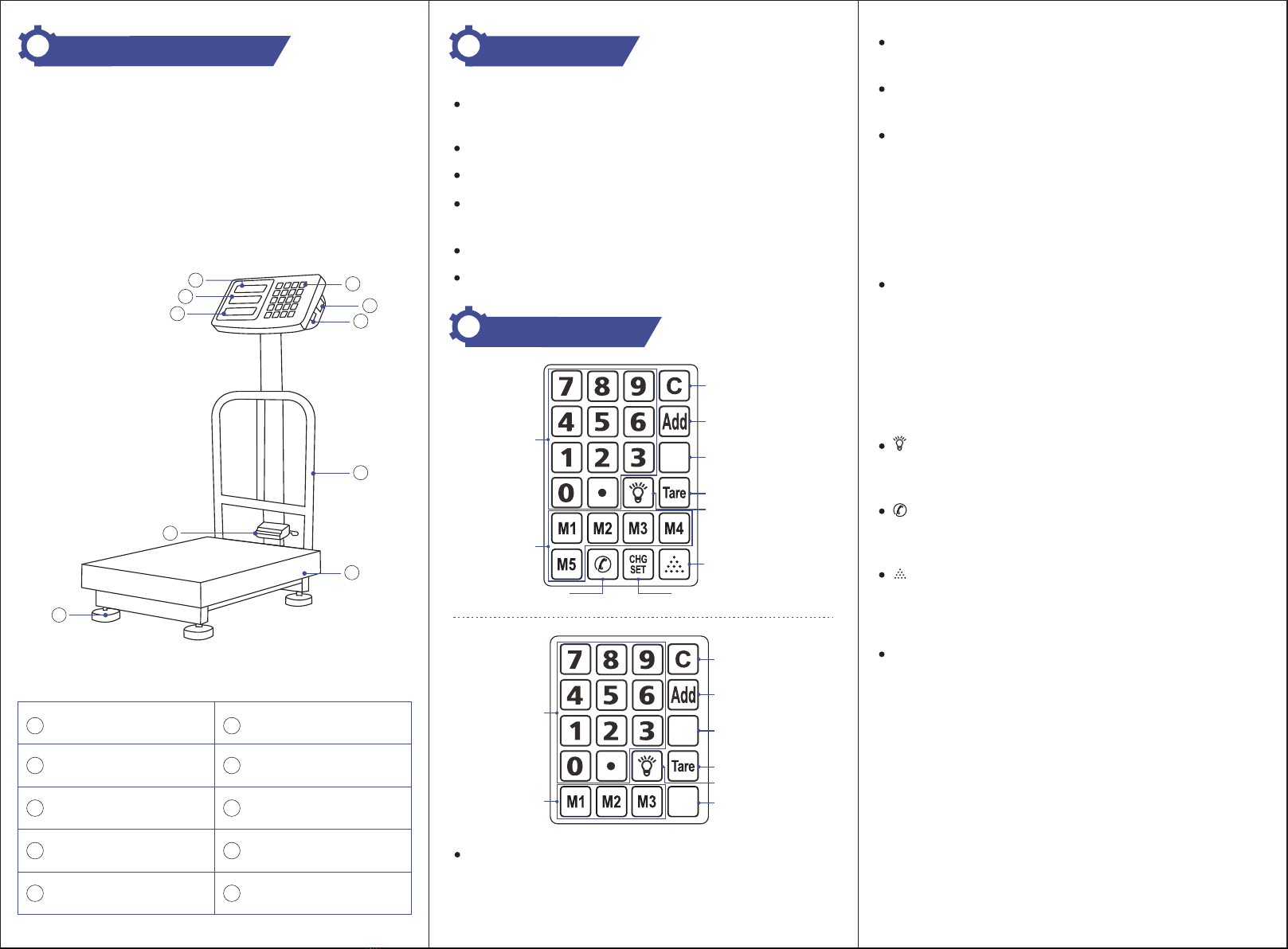 7 8 9 C
4 5 6 Add
1 2 3
0 • Tare
M1 M2 M3 M4
M5 CHG SET

7 8 9 C
4 5 6 Add
1 2 3
0 • Tare
M1 M2 M3