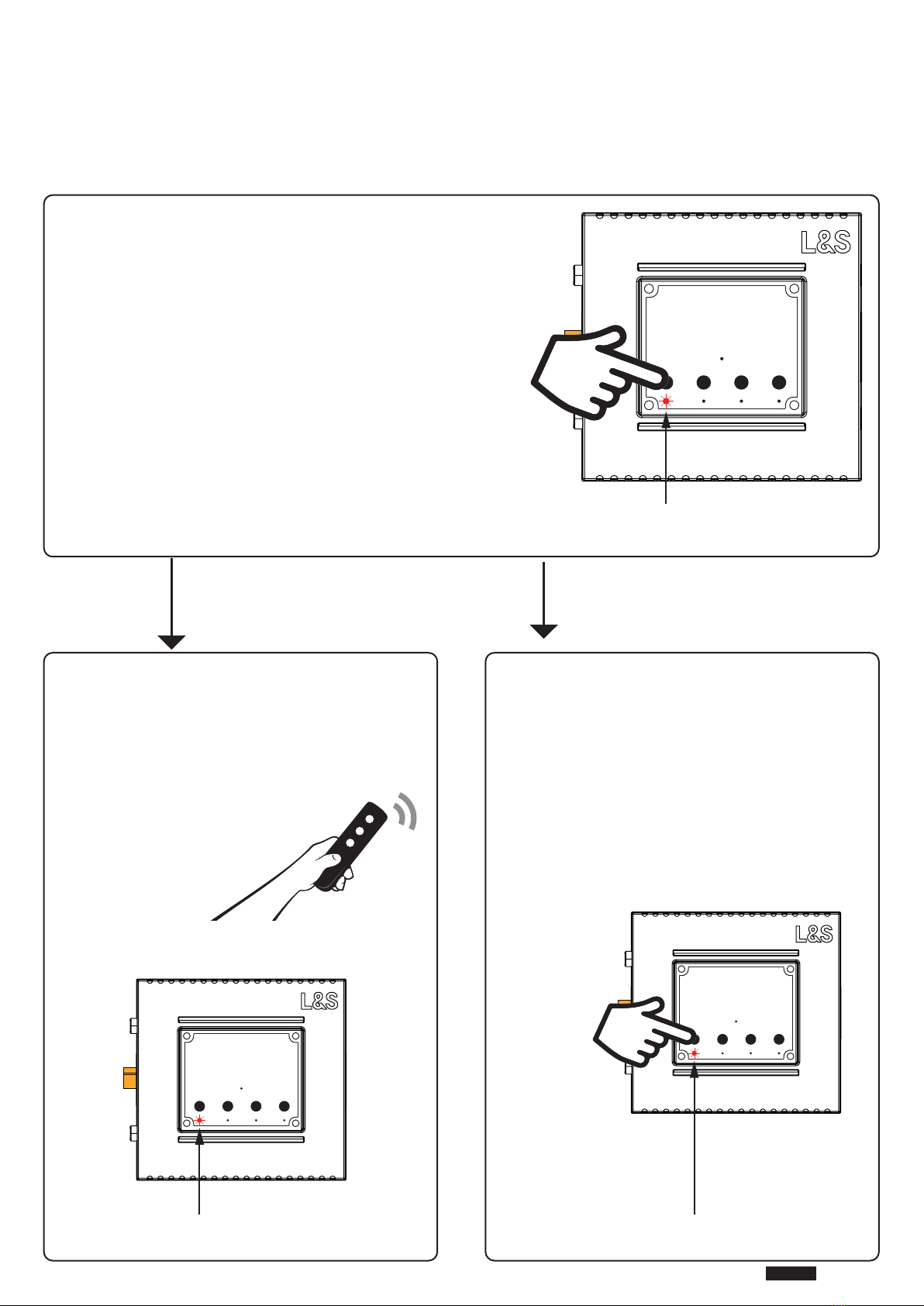 L&S

L&S

L&S