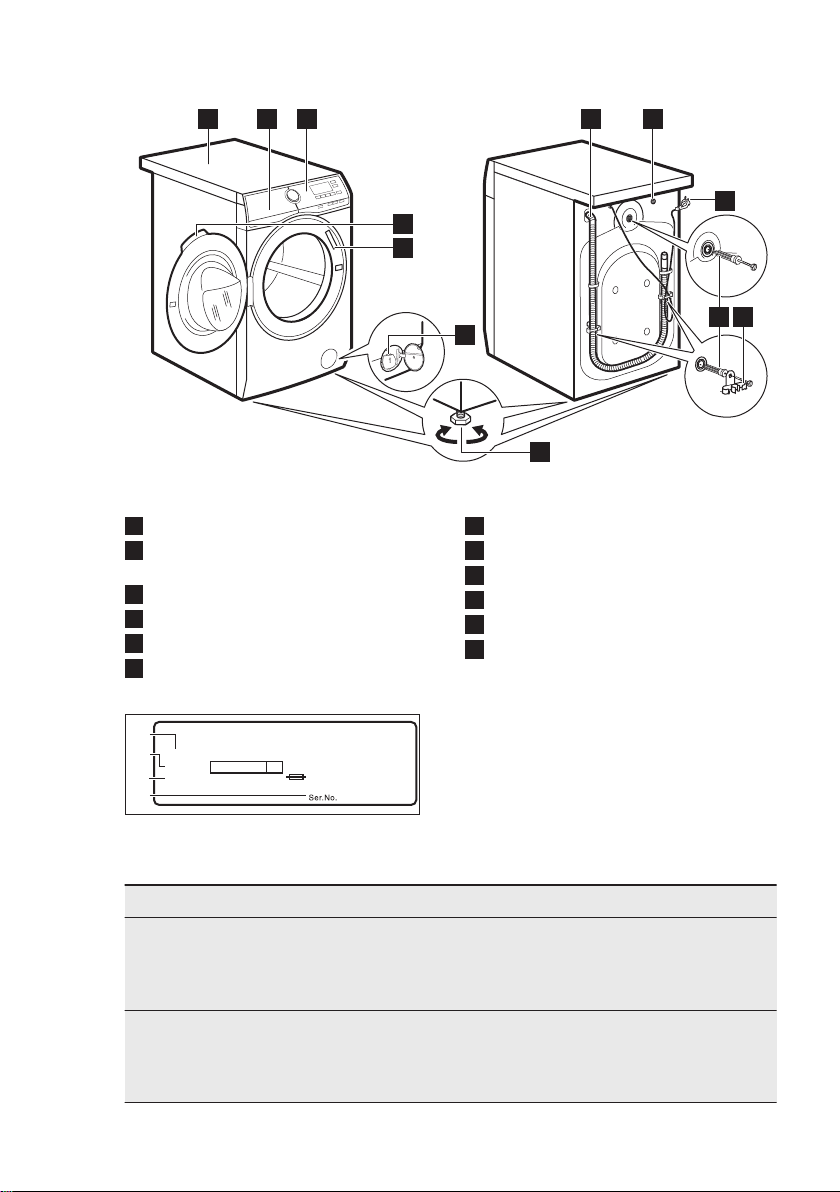 Ser.No.