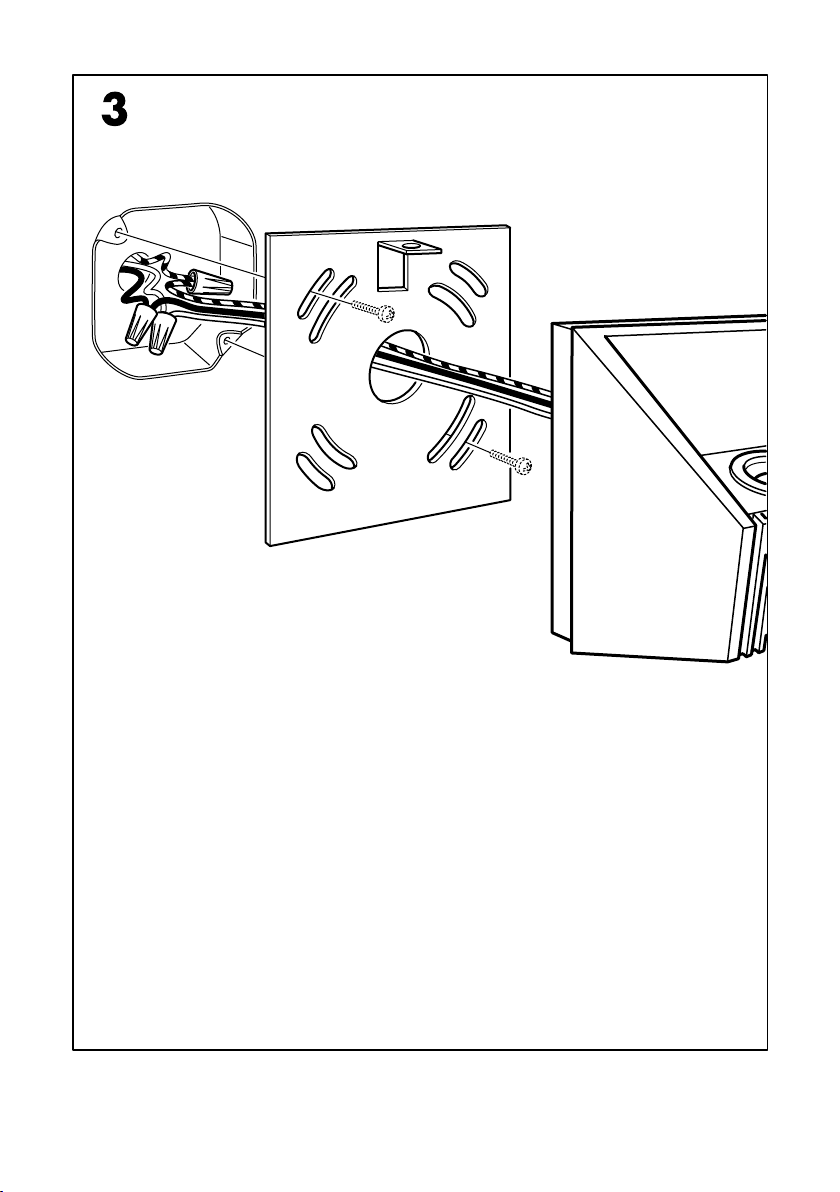 3