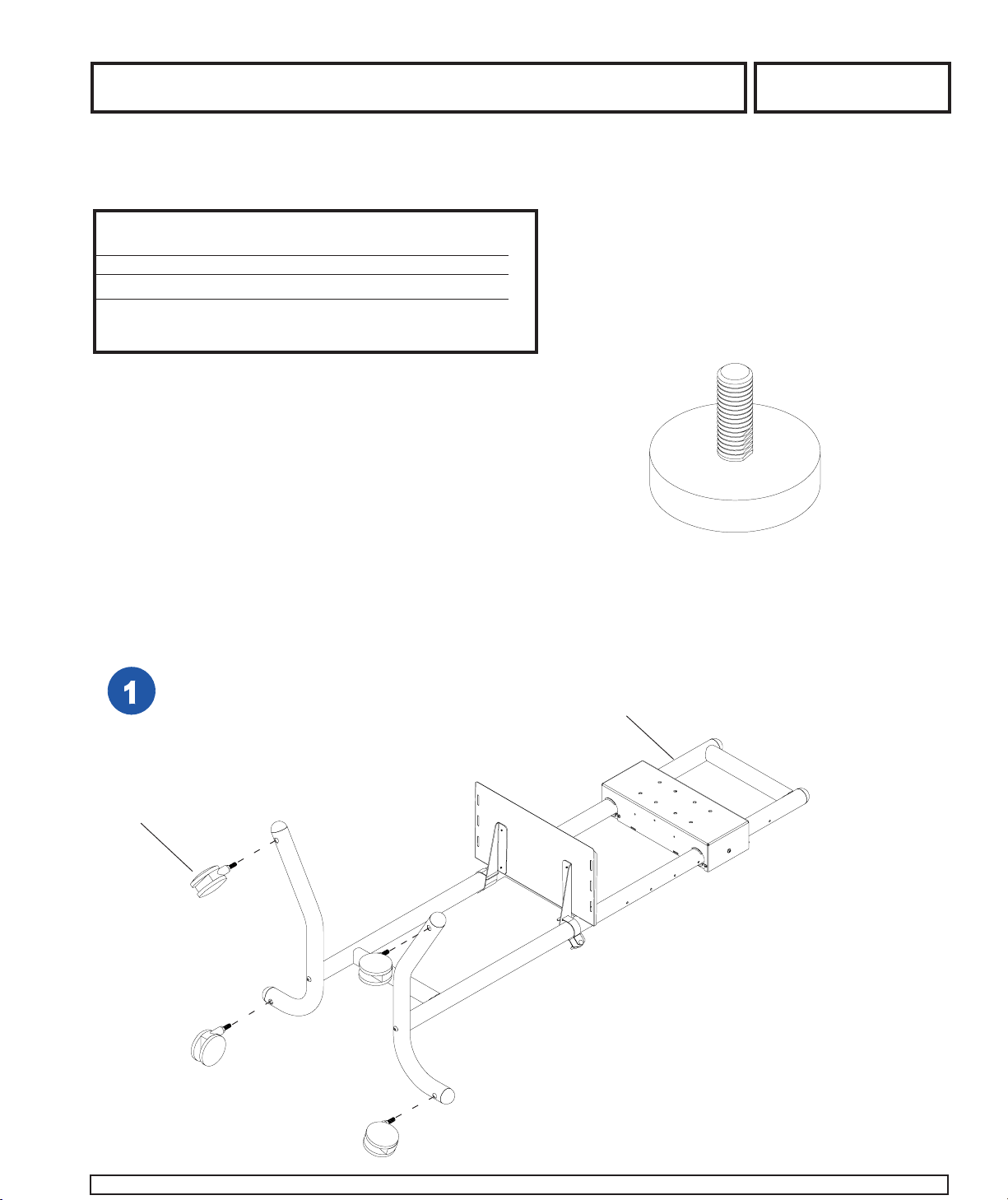 1