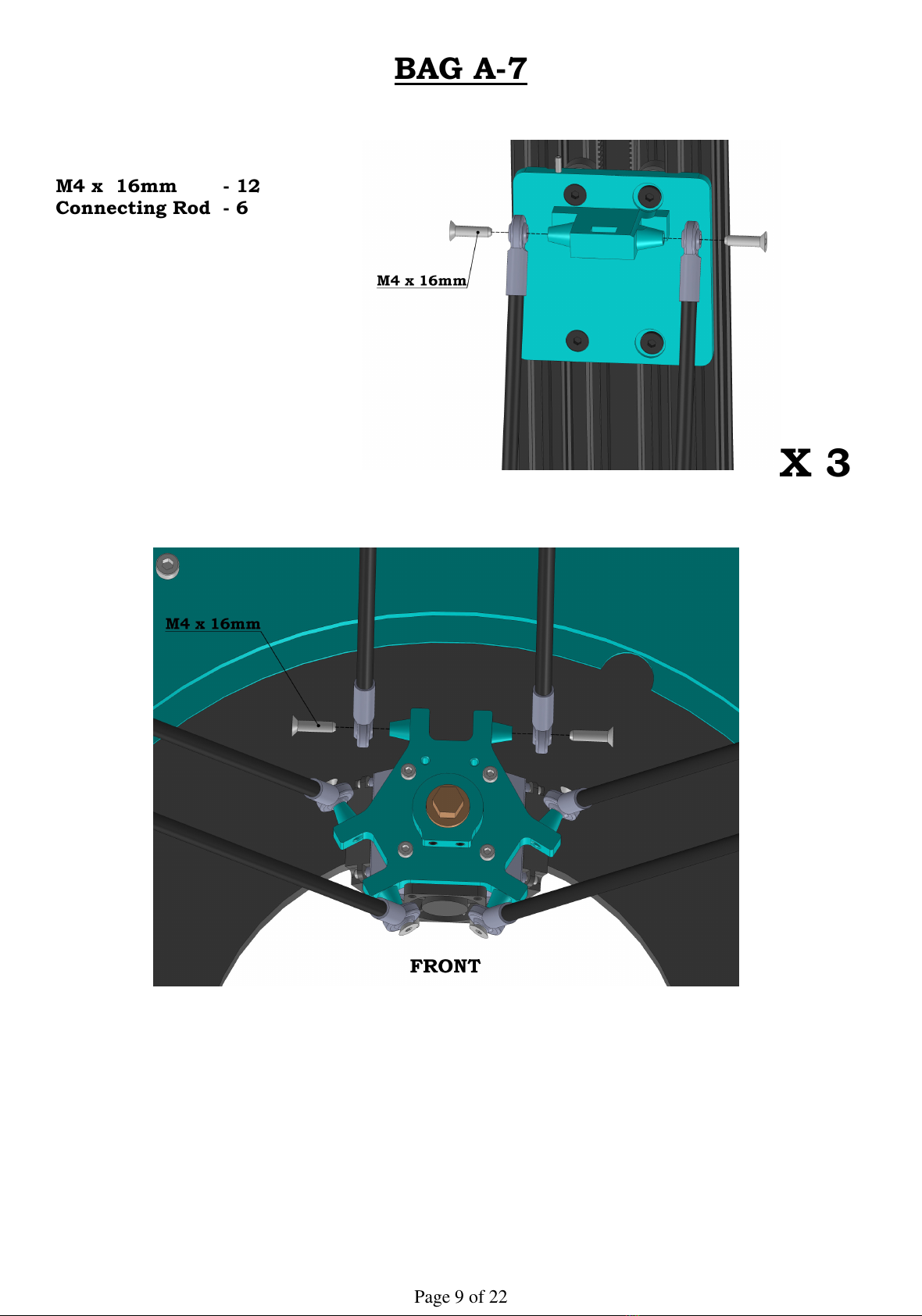 BAG A-7

M4 x 16mm - 12
Connecting Rod - 6

M4 x 16mm

X 3

M4 x 16mm

FRONT

Page 9 of 22