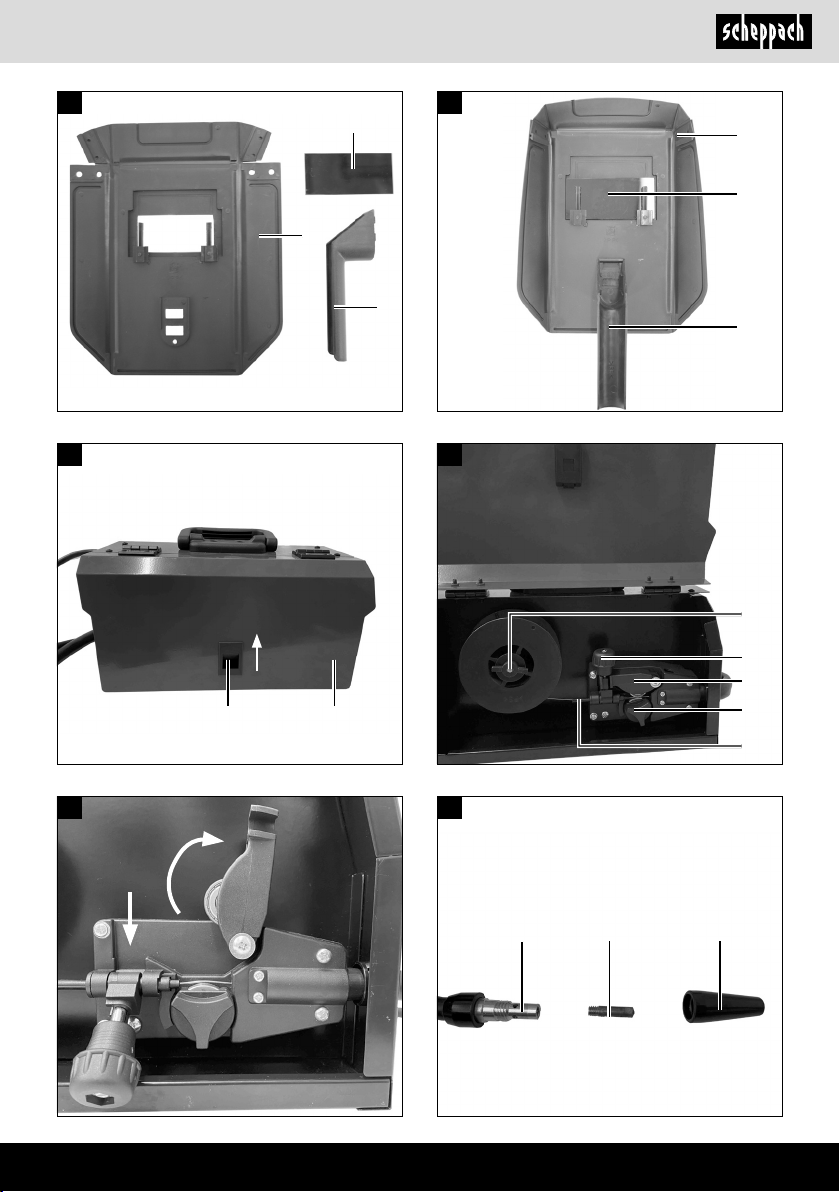 scheppach