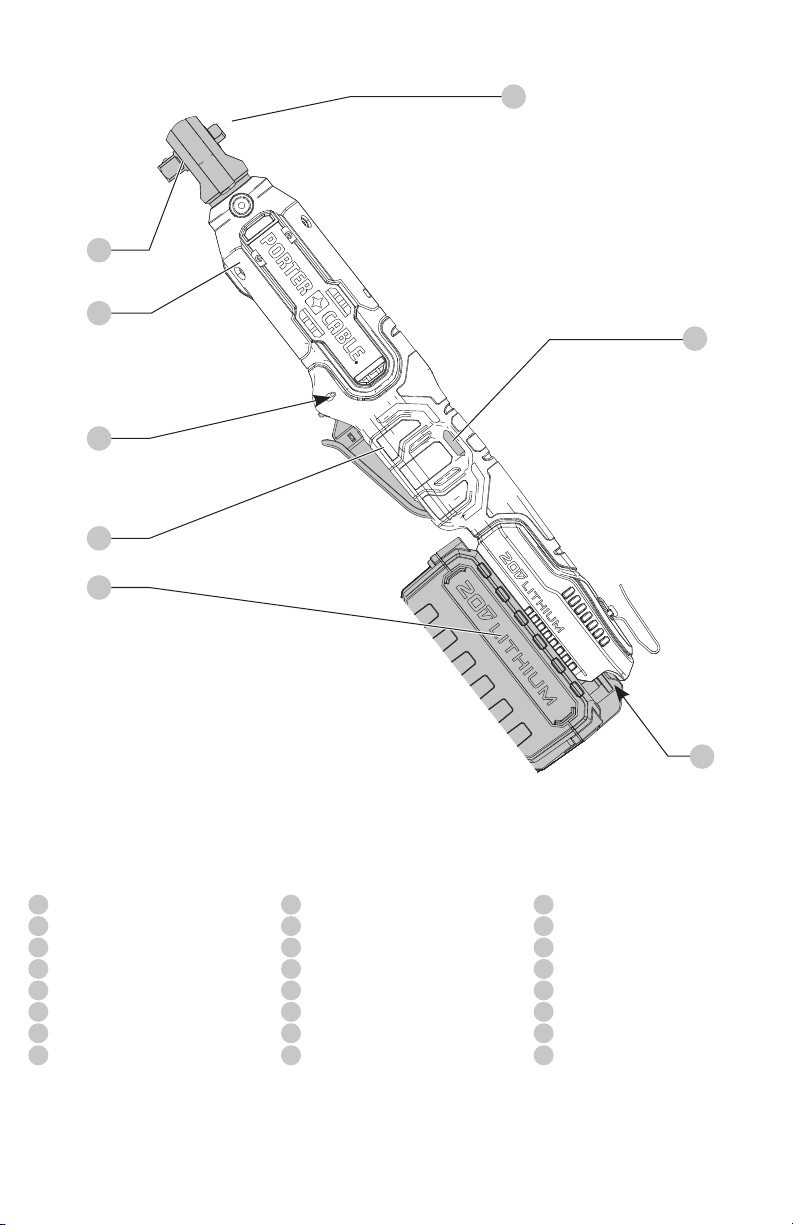 PORTER CABLE

20V LITHIUM

20V LITHIUM