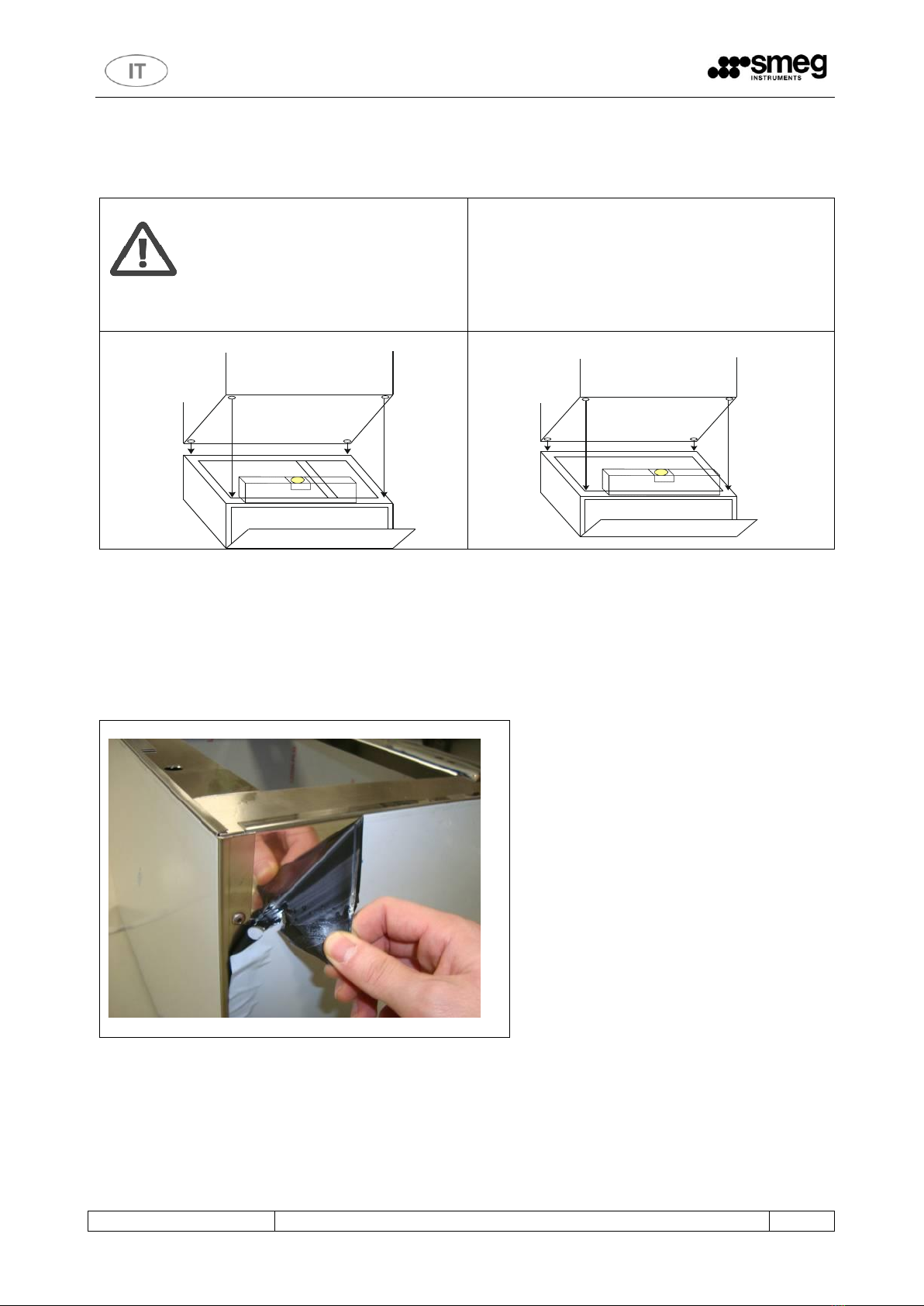 IT

smeg
INSTRUMENTS