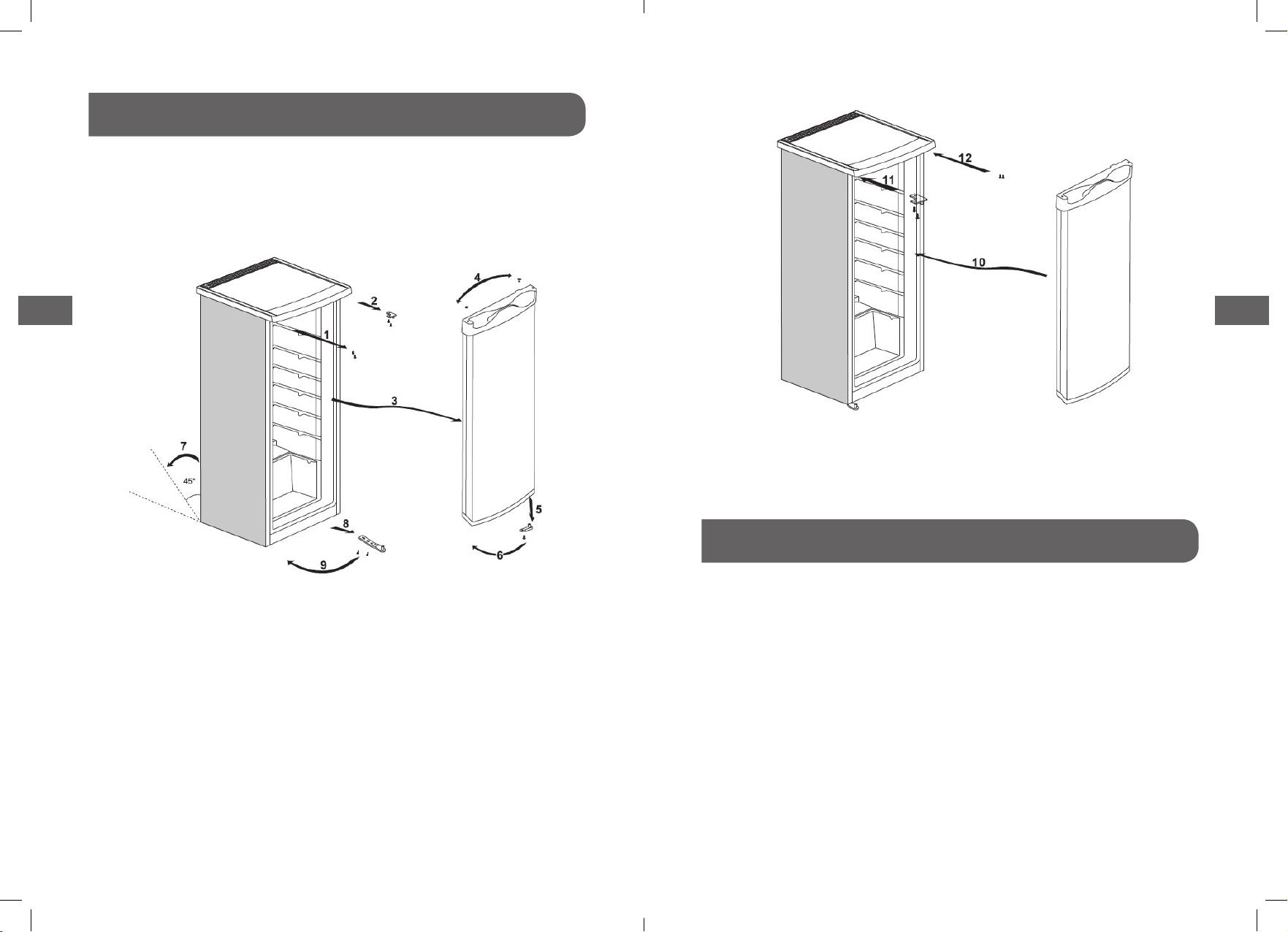 4

2

1

3

7

45°

5

8

9

6

12

11

10