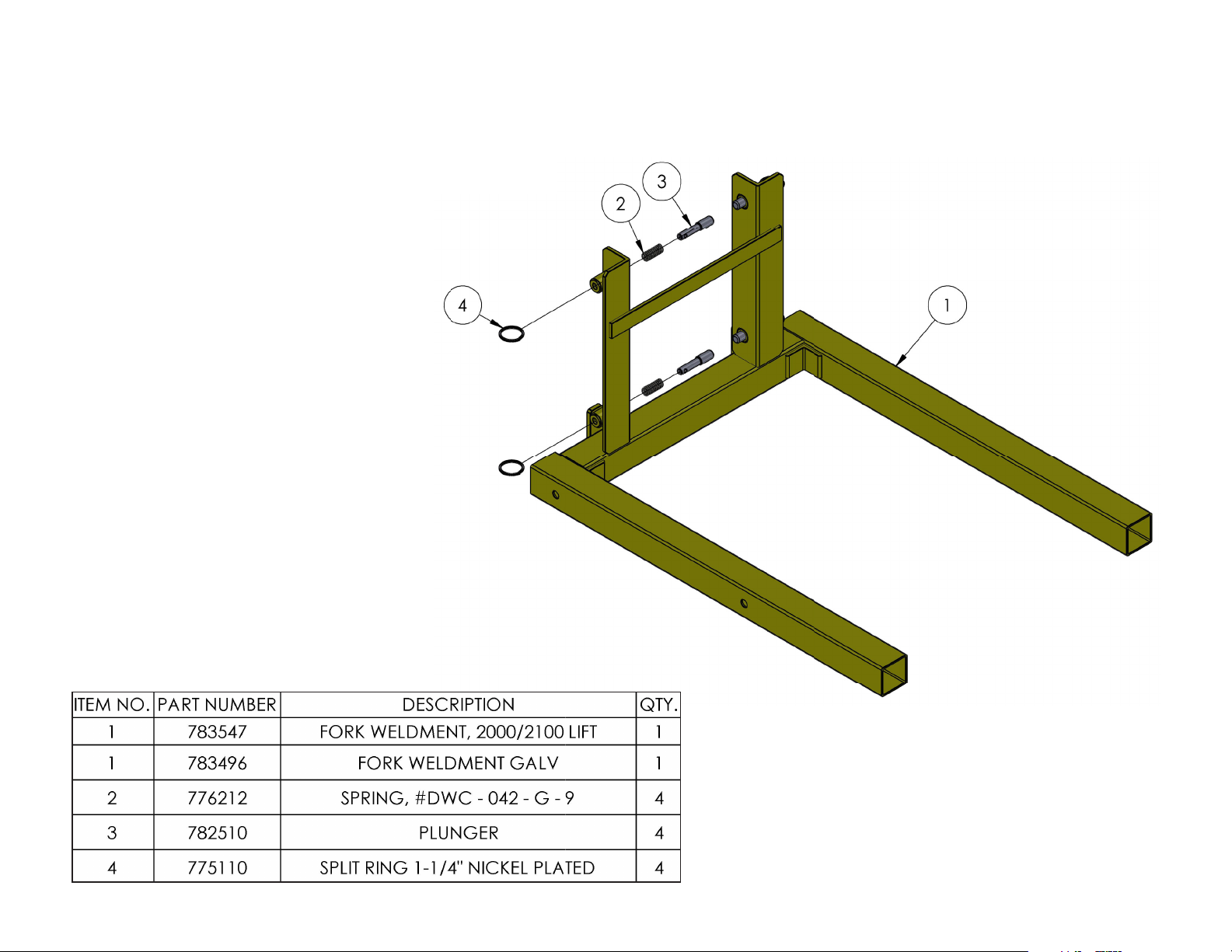 3

2

4

1

| ITEM NO. | PART NUMBER | DESCRIPTION | QTY. |
|---|---|---|---|
| 1 | 783547 | FORK WELDMENT, 2000/2100 LIFT | 1 |
| 1 | 783496 | FORK WELDMENT GALV | 1 |
| 2 | 776212 | SPRING, #DWC - 042 - G - 9 | 4 |
| 3 | 782510 | PLUNGER | 4 |
| 4 | 775110 | SPLIT RING 1-1/4" NICKEL PLATED | 4 |