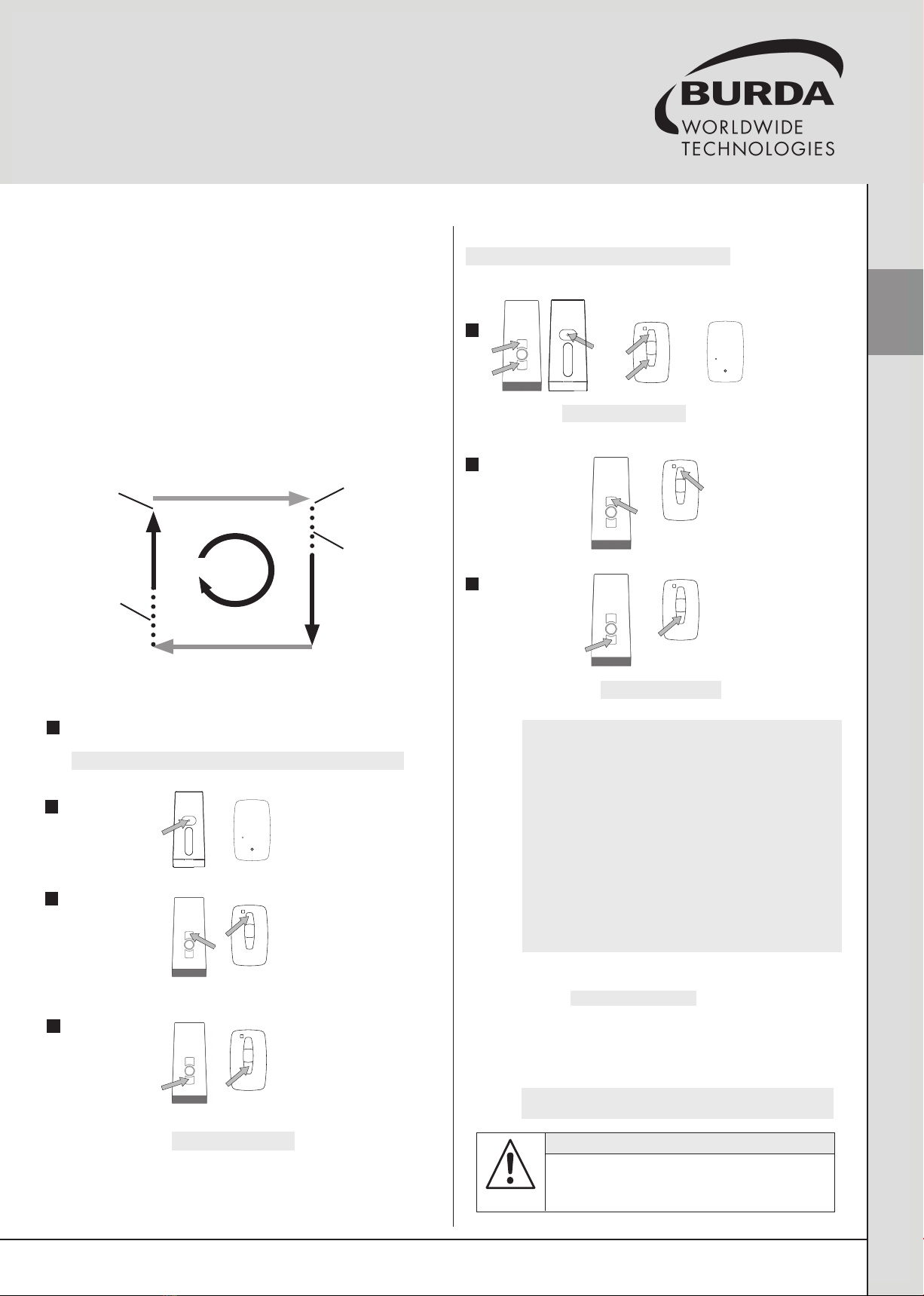 BURDA
WORLDWIDE
TECHNOLOGIES