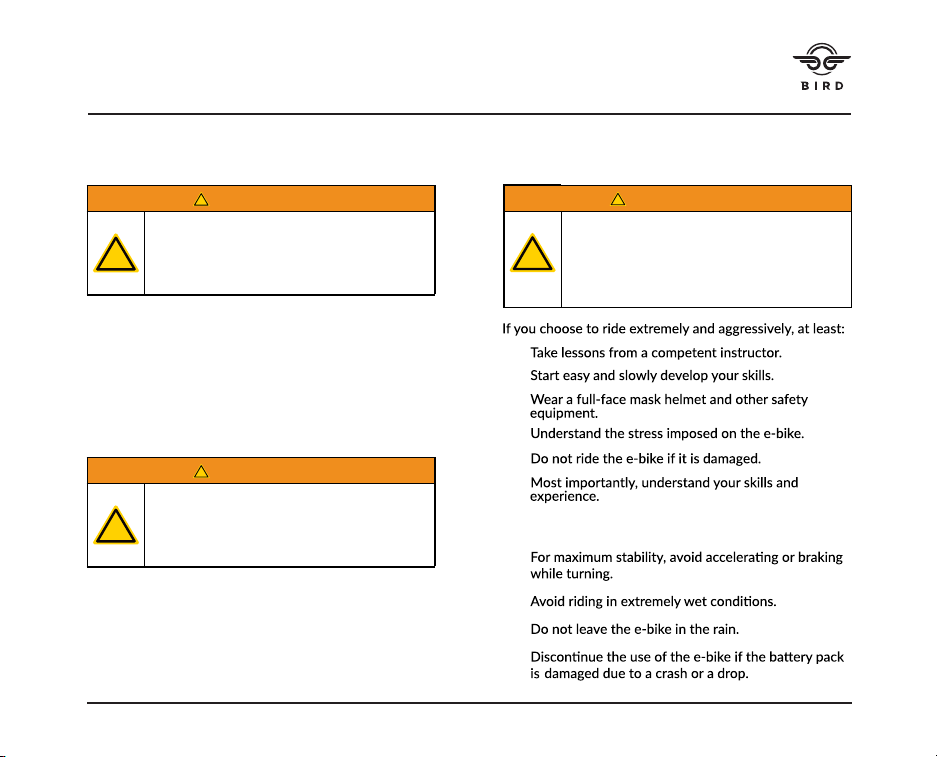 BIRD

If you choose to ride extremely and aggressively, at least:

Take lessons from a competent instructor.

Start easy and slowly develop your skills.

Wear a full-face mask helmet and other safety equipment.

Understand the stress imposed on the e-bike.

Do not ride the e-bike if it is damaged.

Most importantly, understand your skills and experience.

For maximum stability, avoid accelerating or braking while turning.

Avoid riding in extremely wet conditions.

Do not leave the e-bike in the rain.

Discontinue the use of the e-bike if the battery pack is damaged due to a crash or a drop.